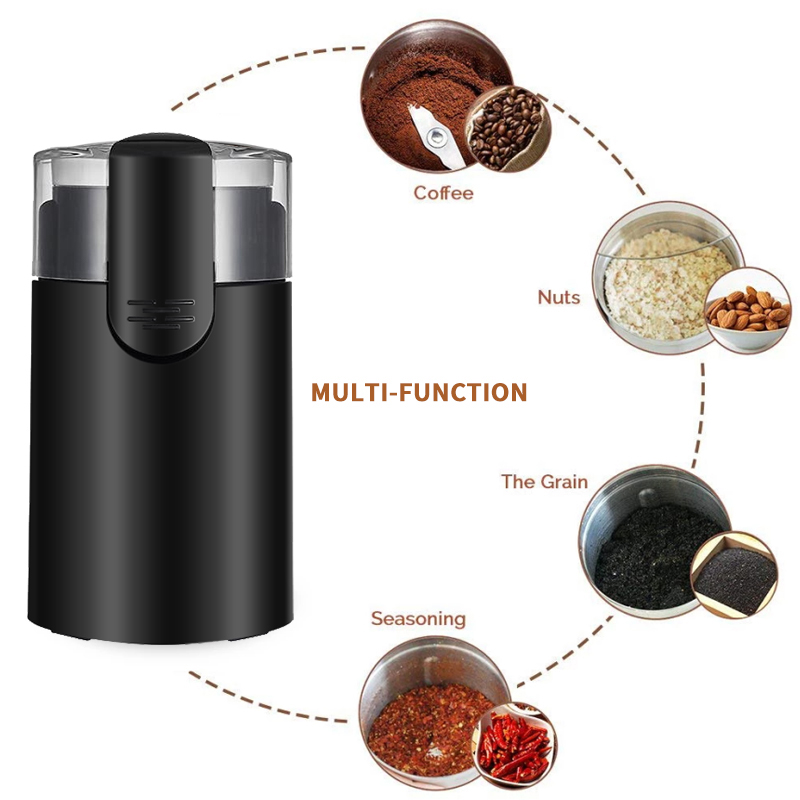 Coffee

Nuts

MULTI-FUNCTION

The Grain

Seasoning