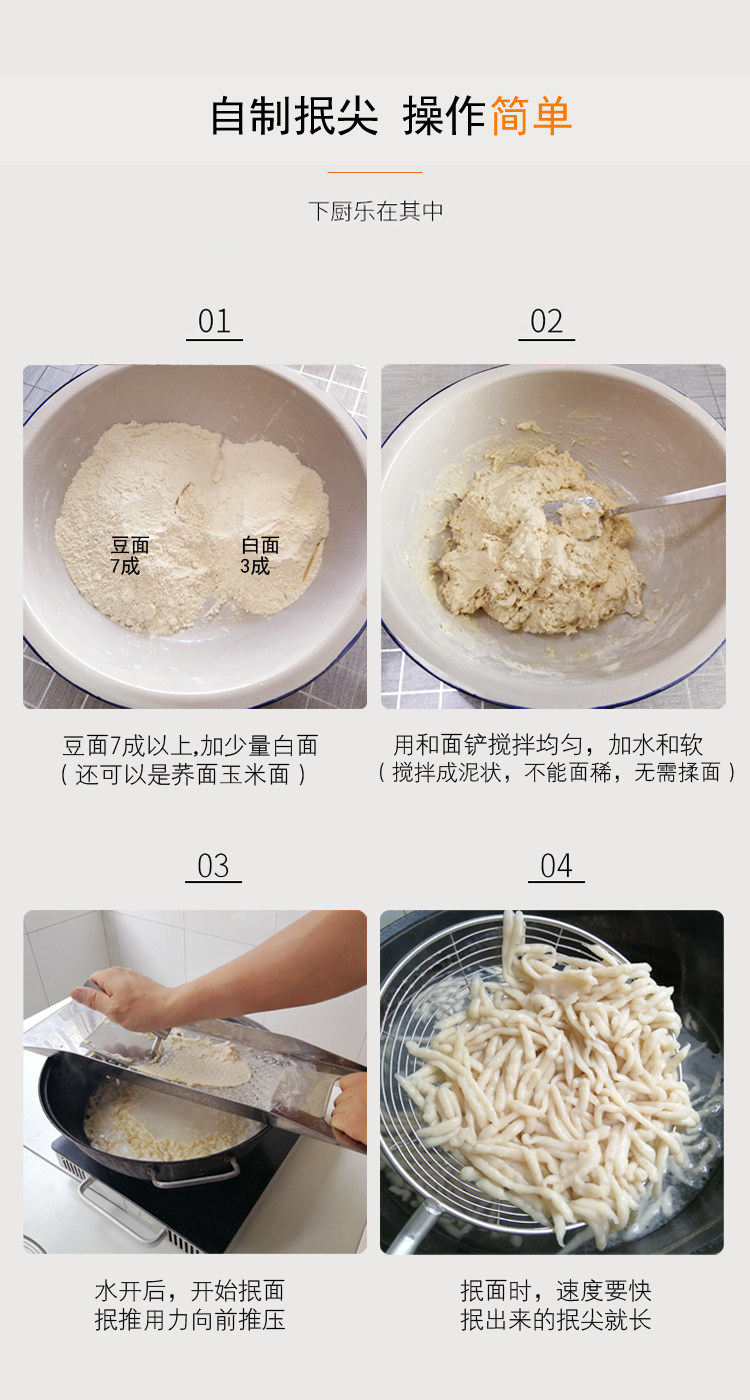 自制抿尖 操作简单

下厨乐在其中

01

豆面
7成

白面
3成

豆面7成以上,加少量白面
（还可以是荞面玉米面）

02

用和面铲搅拌均匀，加水和软
（搅拌成泥状，不能面稀，无需揉面）

03

水开后，开始抿面
抿推用力向前推压

04

抿面时，速度要快
抿出来的抿尖就长