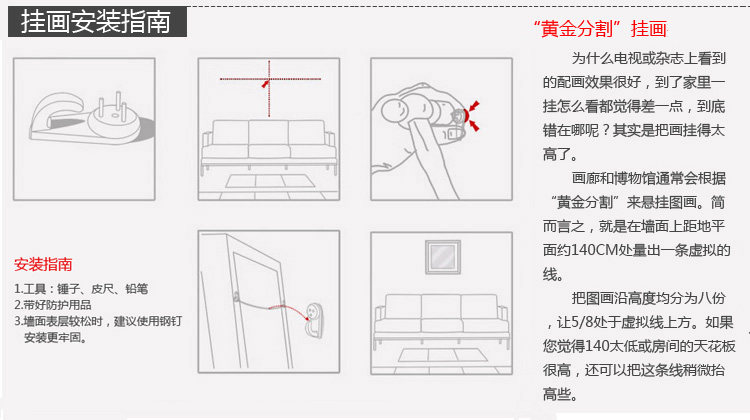 挂画安装指南

安装指南

1.工具：锤子、皮尺、铅笔
2.带好防护用品
3.墙面表层较松时，建议使用钢钉安装更牢固。

“黄金分割”挂画

为什么电视或杂志上看到的配画效果很好，到了家里一挂怎么看都觉得差一点，到底错在哪呢？其实是把画挂得太高了。

画廊和博物馆通常会根据“黄金分割”来悬挂图画。简而言之，就是在墙面上距地平面约140CM处量出一条虚拟的线。

把图画沿高度均分为八份，让5/8处于虚拟线上方。如果您觉得140太低或房间的天花板很高，还可以把这条线稍微抬高些。