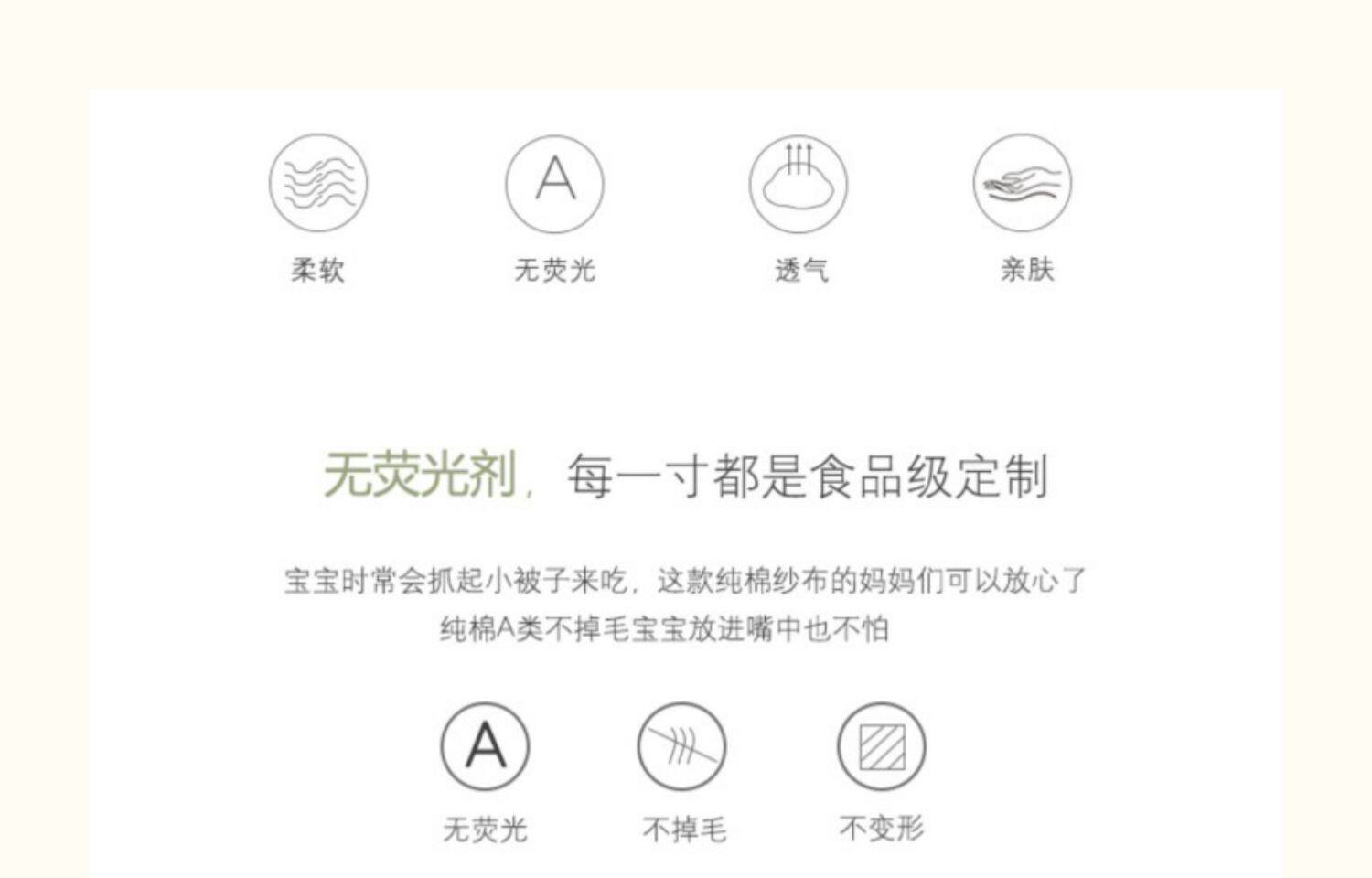 A

柔软 无荧光 透气 亲肤

无荧光剂，每一寸都是食品级定制

宝宝时常会抓起小被子来吃，这款纯棉纱布的妈妈们可以放心了
纯棉A类不掉毛宝宝放进嘴中也不怕

A

无荧光 不掉毛 不变形