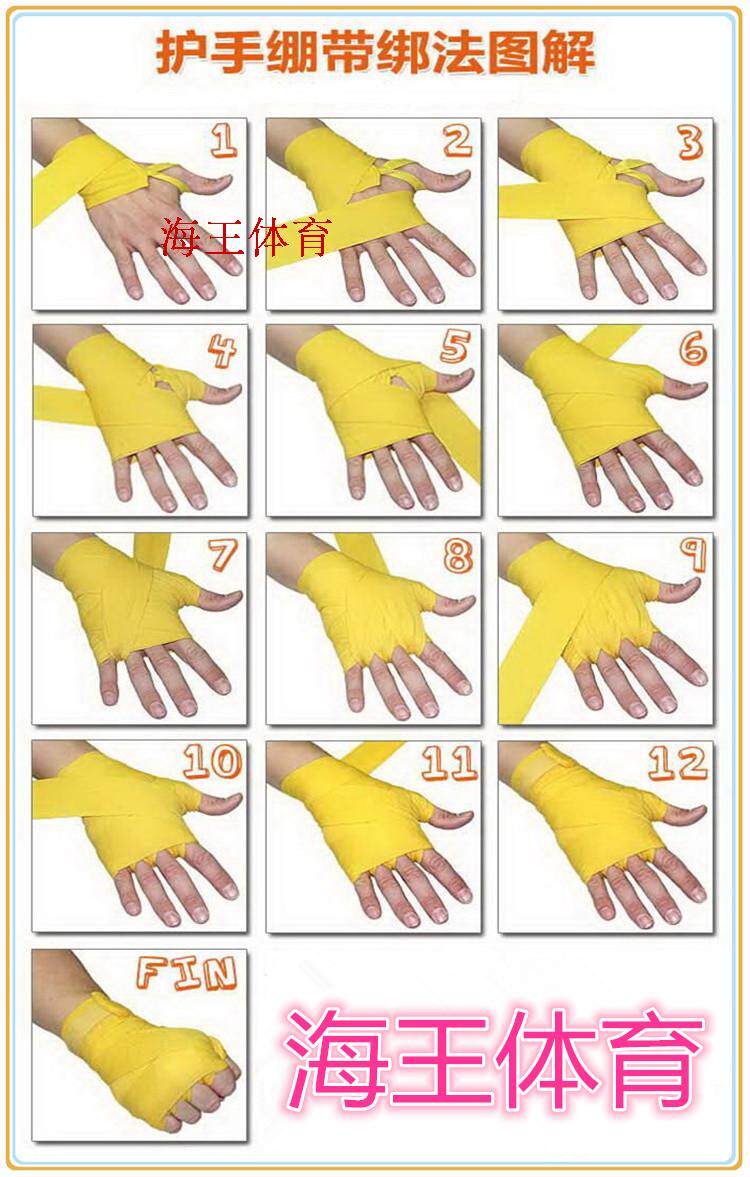 护手绷带绑法图解

1

海王体育

2

3

4

5

6

7

8

9

10

11

12

FIN

海王体育