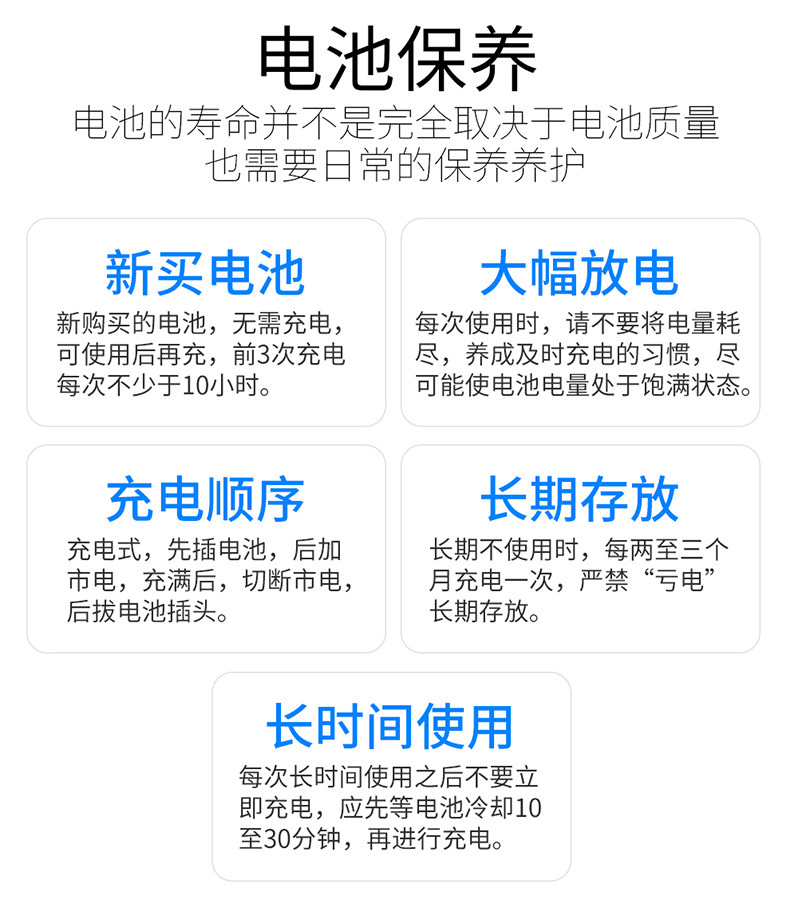 电池保养

电池的寿命并不是完全取决于电池质量
也需要日常的保养养护

新买电池

新购买的电池，无需充电，可使用后再充，前3次充电每次不少于10小时。

大幅放电

每次使用时，请不要将电量耗尽，养成及时充电的习惯，尽可能使电池电量处于饱满状态。

充电顺序

充电式，先插电池，后加市电，充满后，切断市电，后拔电池插头。

长期存放

长期不使用时，每两至三个月充电一次，严禁“亏电”长期存放。

长时间使用

每次长时间使用之后不要立即充电，应先等电池冷却10至30分钟，再进行充电。