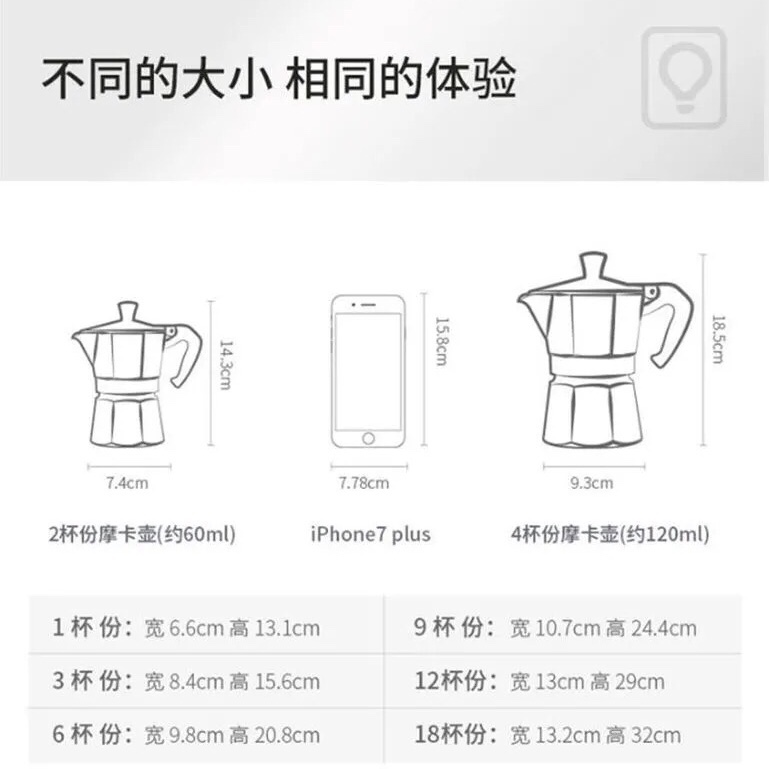 不同的大小 相同的体验

14.3cm

7.4cm

2杯份摩卡壶(约60ml)

15.8cm

7.78cm

iPhone7 plus

18.5cm

9.3cm

4杯份摩卡壶(约120ml)

| 1 杯 份: 宽 6.6cm 高 13.1cm | 9 杯 份: 宽 10.7cm 高 24.4cm |
|---|---|
| 3 杯 份: 宽 8.4cm 高 15.6cm | 12杯份: 宽 13cm 高 29cm |
| 6 杯 份: 宽 9.8cm 高 20.8cm | 18杯份: 宽 13.2cm 高 32cm |