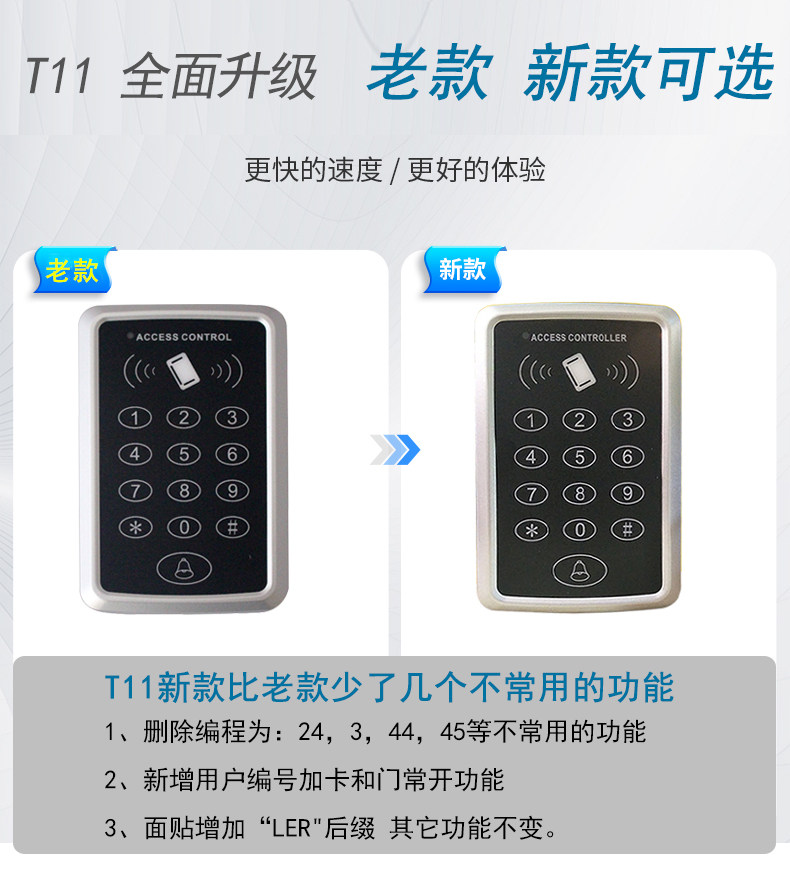 T11 全面升级 老款 新款可选

更快的速度 / 更好的体验

老款

ACCESS CONTROL

1 2 3
4 5 6
7 8 9
* 0 #

新款

ACCESS CONTROLLER

1 2 3
4 5 6
7 8 9
* 0 #

T11新款比老款少了几个不常用的功能

1、删除编程为：24，3，44，45等不常用的功能

2、新增用户编号加卡和门常开功能

3、面贴增加“LER"后缀 其它功能不变。