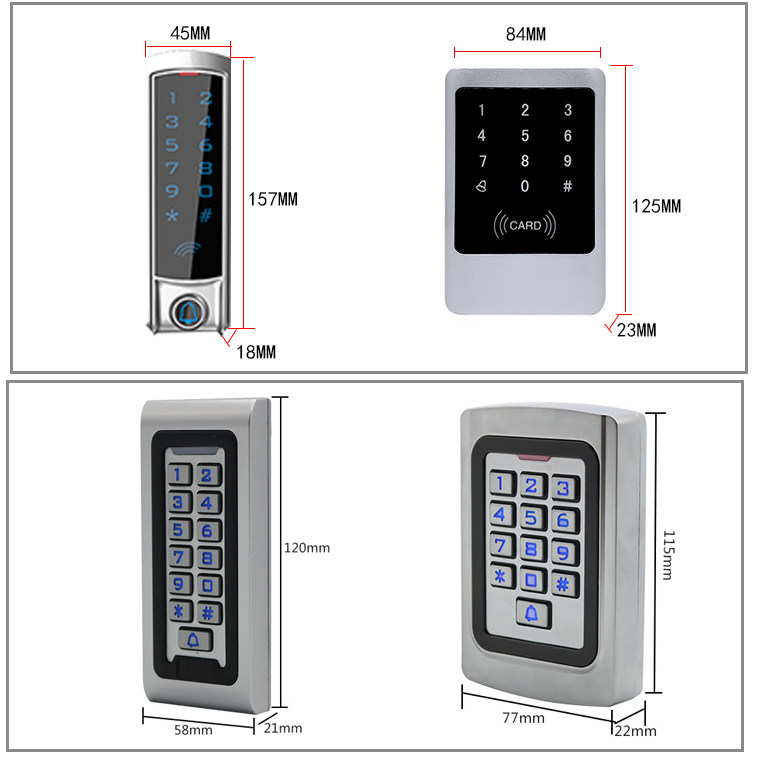 45MM

1 2
3 4
5 6
7 8
9 0
* #

157MM

18MM

84MM

1 2 3
4 5 6
7 8 9
0 #

CARD

125MM

23MM

1 2
3 4
5 6
7 8
9 0
* #

120mm

58mm

21mm

1 2 3
4 5 6
7 8 9
* 0 #

115mm

77mm

22mm