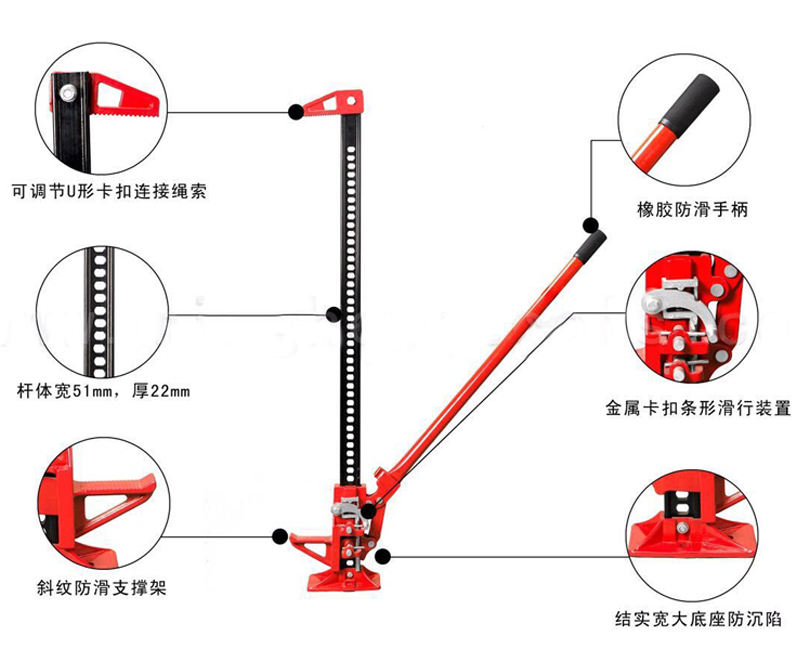 可调节U形卡扣连接绳索

杆体宽51mm，厚22mm

斜纹防滑支撑架

橡胶防滑手柄

金属卡扣条形滑行装置

结实宽大底座防沉陷