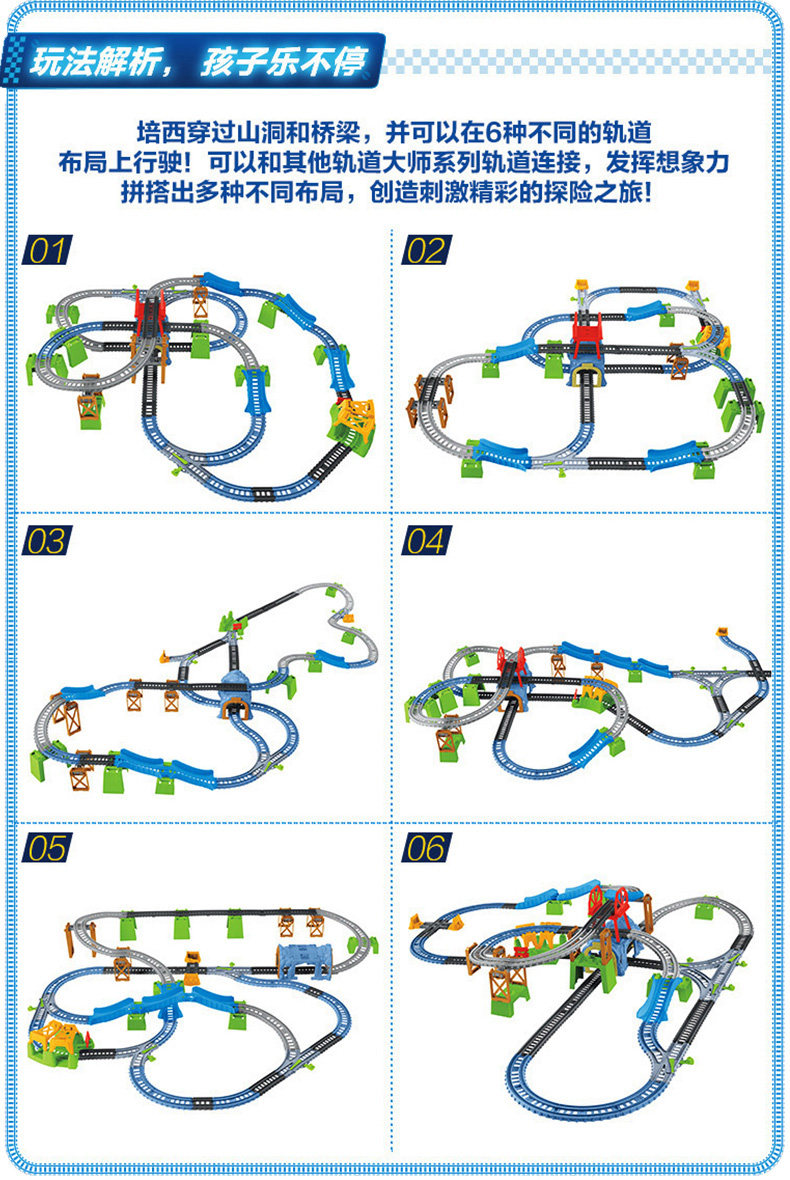 玩法解析，孩子乐不停

培西穿过山洞和桥梁，并可以在6种不同的轨道布局上行驶！可以和其他轨道大师系列轨道连接，发挥想象力拼搭出多种不同布局，创造刺激精彩的探险之旅！

01

02

03

04

05

06