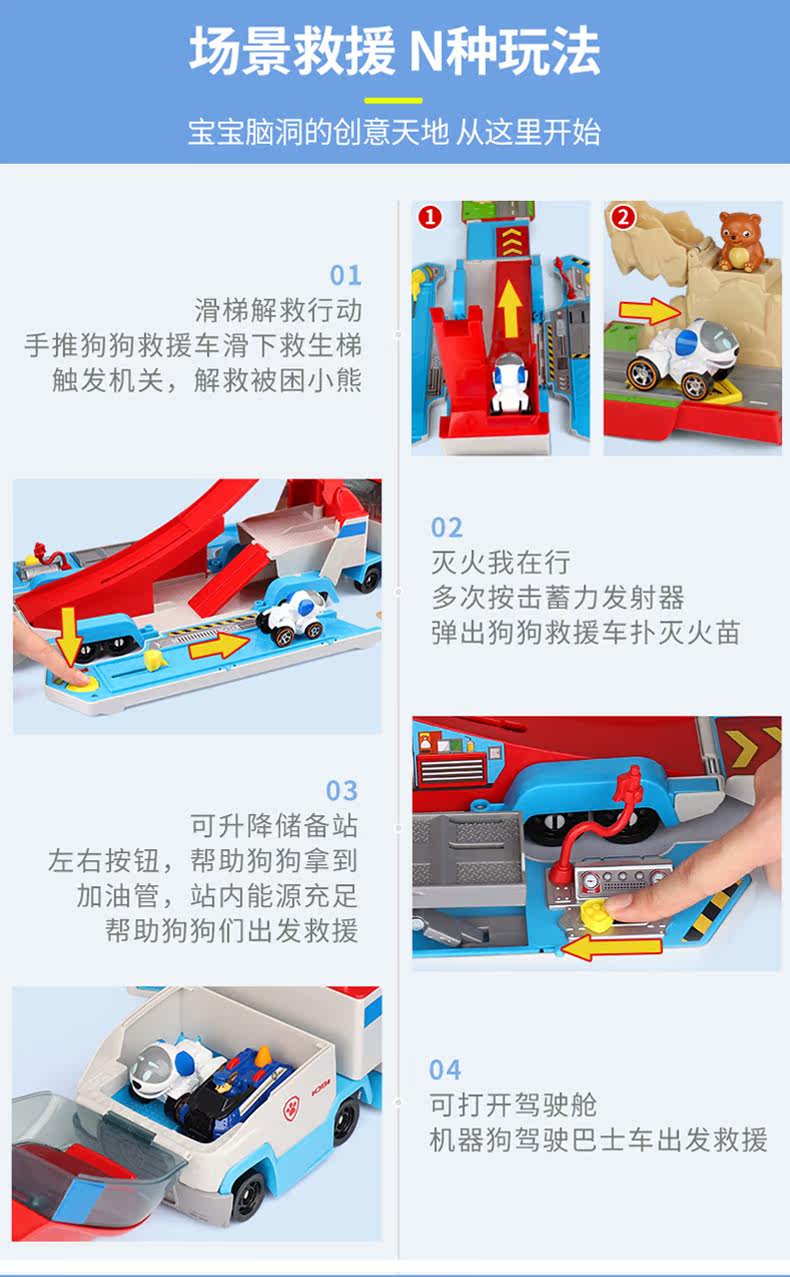 场景救援 N种玩法

宝宝脑洞的创意天地 从这里开始

01
滑梯解救行动
手推狗狗救援车滑下救生梯
触发机关，解救被困小熊

1

2

02
灭火我在行
多次按击蓄力发射器
弹出狗狗救援车扑灭火苗

03
可升降储备站
左右按钮，帮助狗狗拿到
加油管，站内能源充足
帮助狗狗们出发救援

04
可打开驾驶舱
机器狗驾驶巴士车出发救援