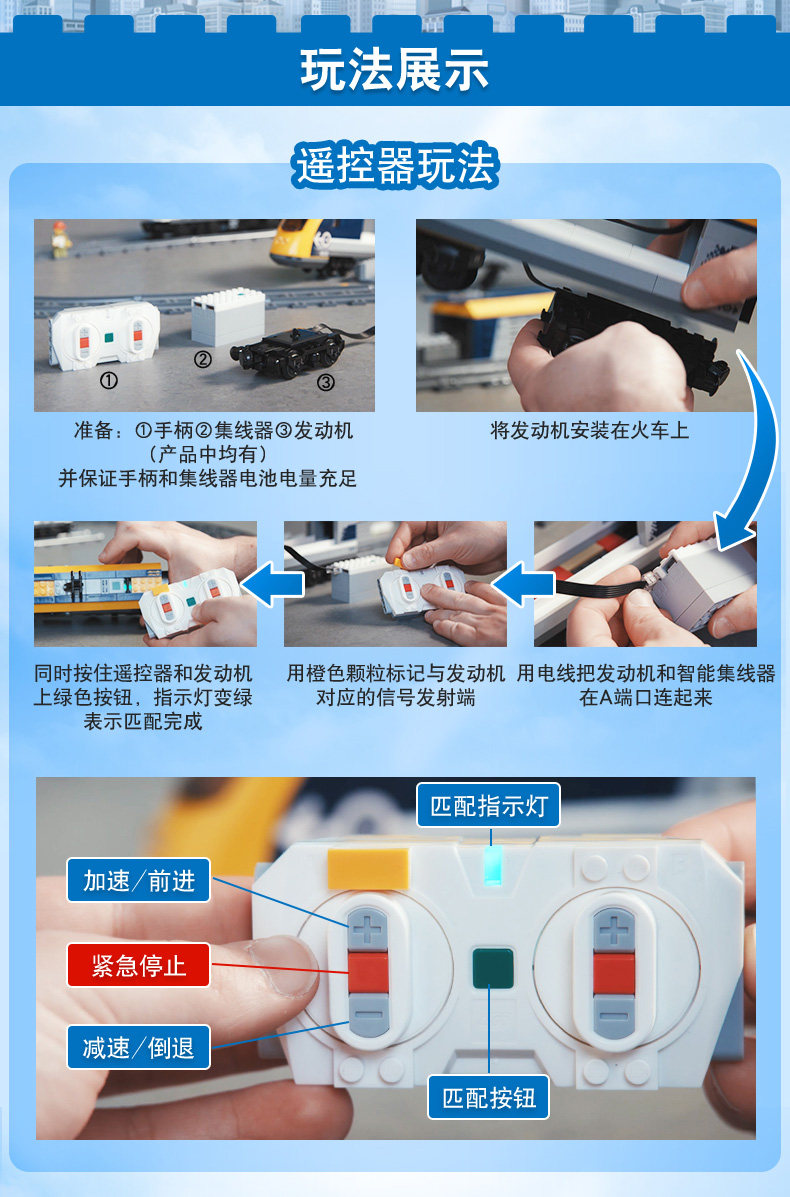 玩法展示

遥控器玩法

①
②
③

准备：①手柄②集线器③发动机
（产品中均有）
并保证手柄和集线器电池电量充足

将发动机安装在火车上

同时按住遥控器和发动机上绿色按钮，指示灯变绿表示匹配完成

用橙色颗粒标记与发动机对应的信号发射端

用电线把发动机和智能集线器在A端口连起来

匹配指示灯

加速／前进

紧急停止

减速／倒退

匹配按钮