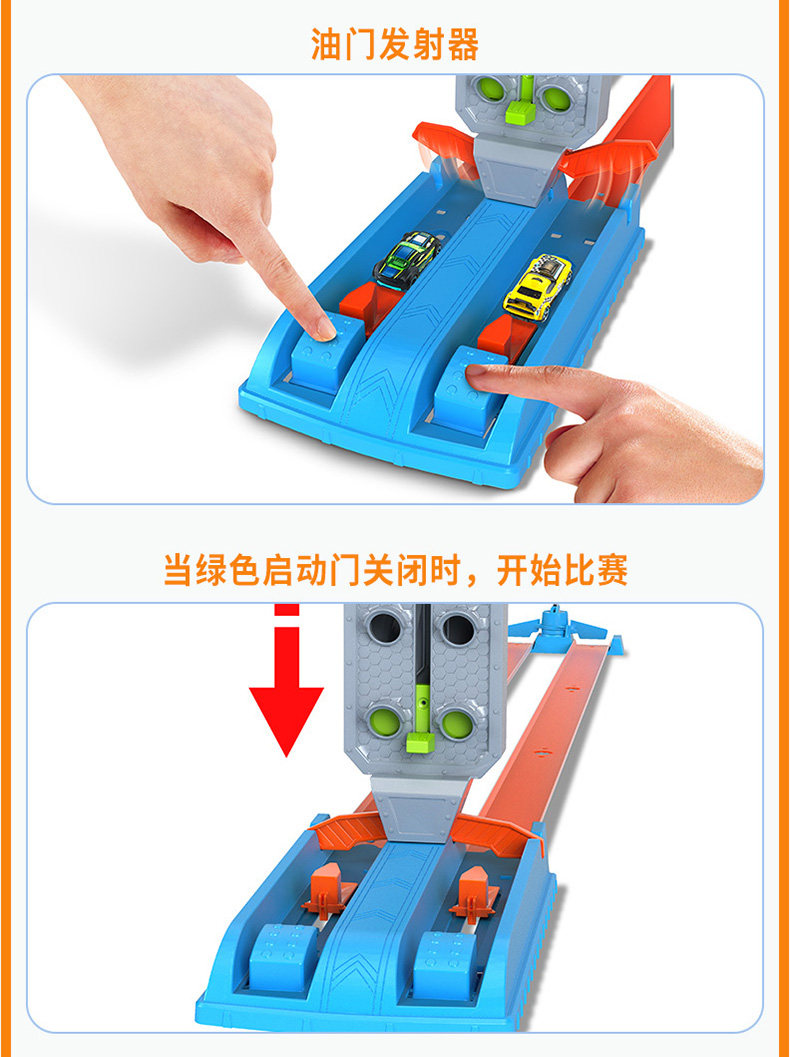 油门发射器

当绿色启动门关闭时，开始比赛