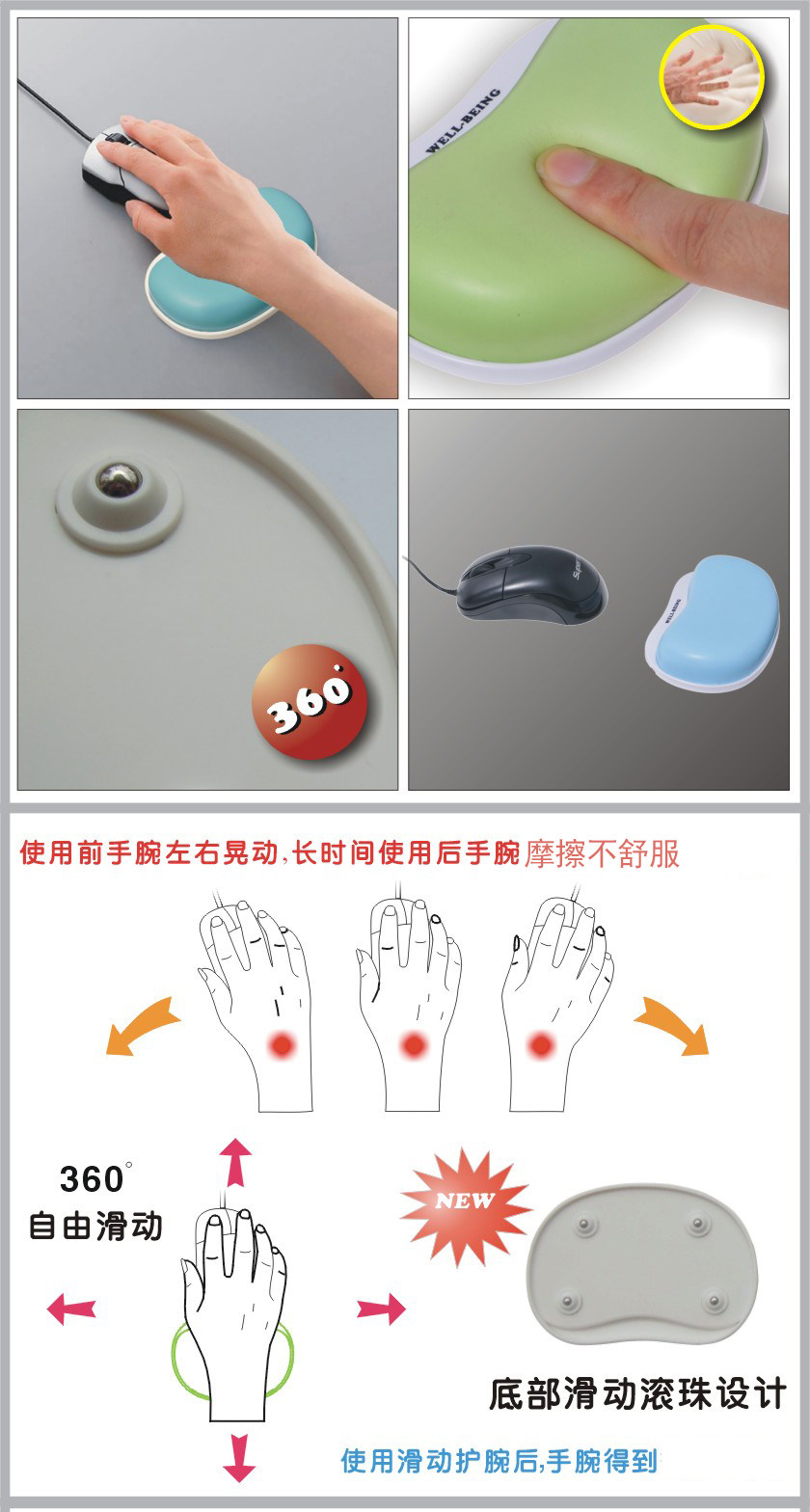 WELL-BEING

360°

WELL-BEING

使用前手腕左右晃动,长时间使用后手腕摩擦不舒服

360°
自由滑动

NEW

底部滑动滚珠设计

使用滑动护腕后,手腕得到