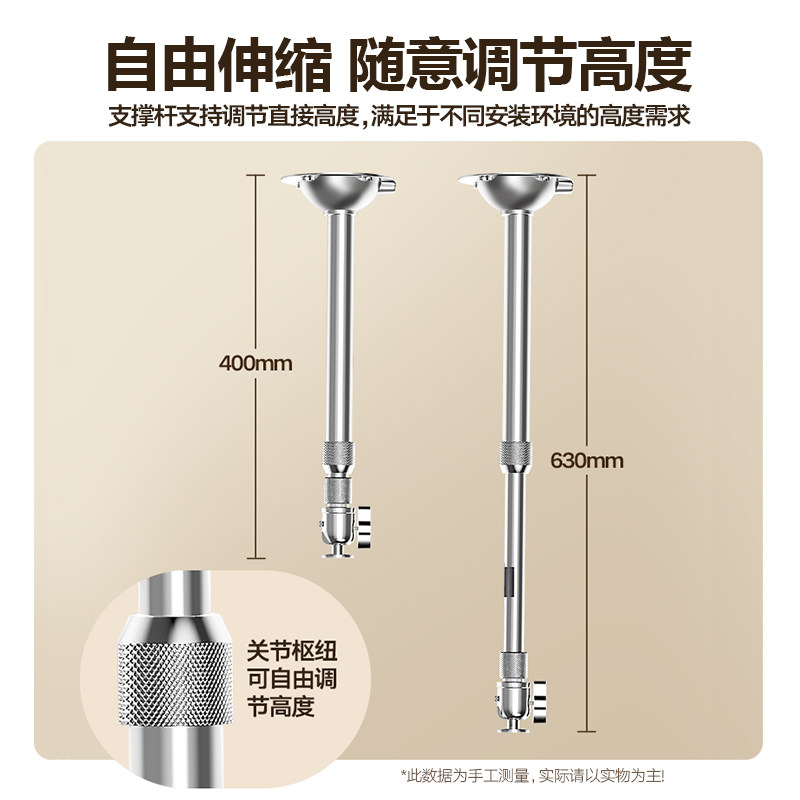 自由伸缩 随意调节高度

支撑杆支持调节直接高度，满足于不同安装环境的高度需求

400mm

630mm

关节枢纽可自由调节高度

*此数据为手工测量，实际请以实物为主！