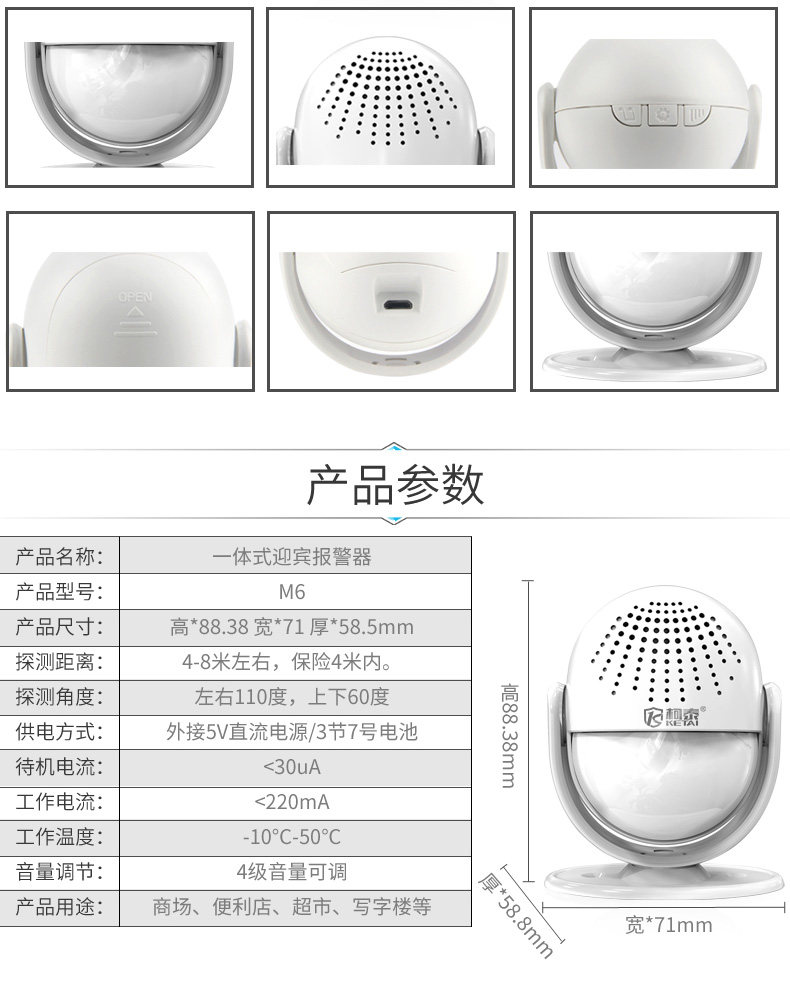 OPEN

产品参数

| 产品名称: | 一体式迎宾报警器 |
|---|---|
| 产品型号: | M6 |
| 产品尺寸: | 高*88.38 宽*71 厚*58.5mm |
| 探测距离: | 4-8米左右，保险4米内。 |
| 探测角度: | 左右110度，上下60度 |
| 供电方式: | 外接5V直流电源/3节7号电池 |
| 待机电流: | <30uA |
| 工作电流: | <220mA |
| 工作温度: | -10°C-50°C |
| 音量调节: | 4级音量可调 |
| 产品用途: | 商场、便利店、超市、写字楼等 |

高88.38mm

柯泰 KETAI

厚*58.8mm

宽*71mm