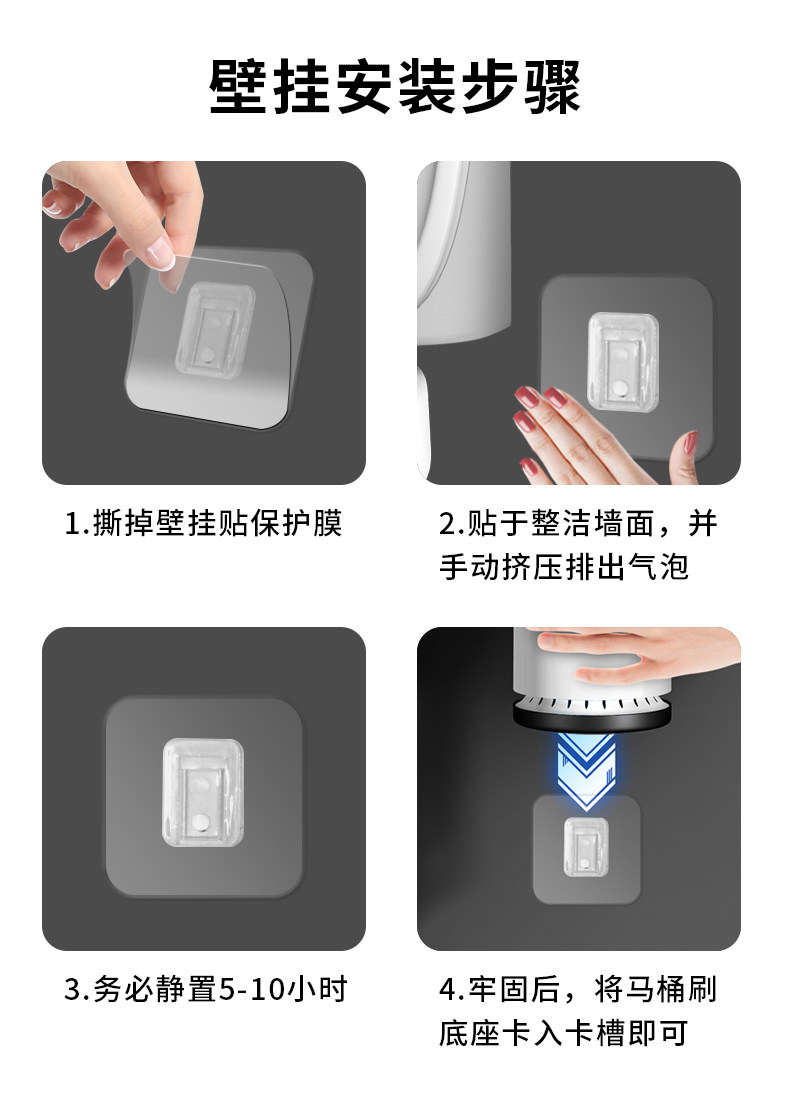 壁挂安装步骤

1.撕掉壁挂贴保护膜

2.贴于整洁墙面，并手动挤压排出气泡

3.务必静置5-10小时

4.牢固后，将马桶刷底座卡入卡槽即可