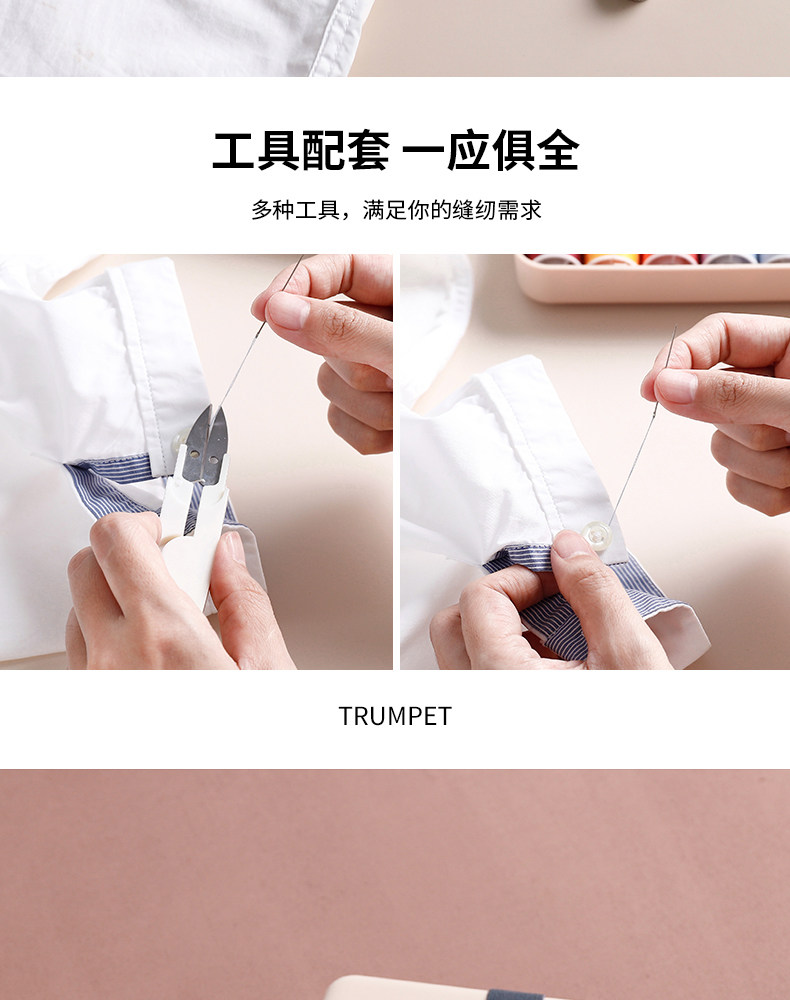 工具配套 一应俱全

多种工具，满足你的缝纫需求

TRUMPET