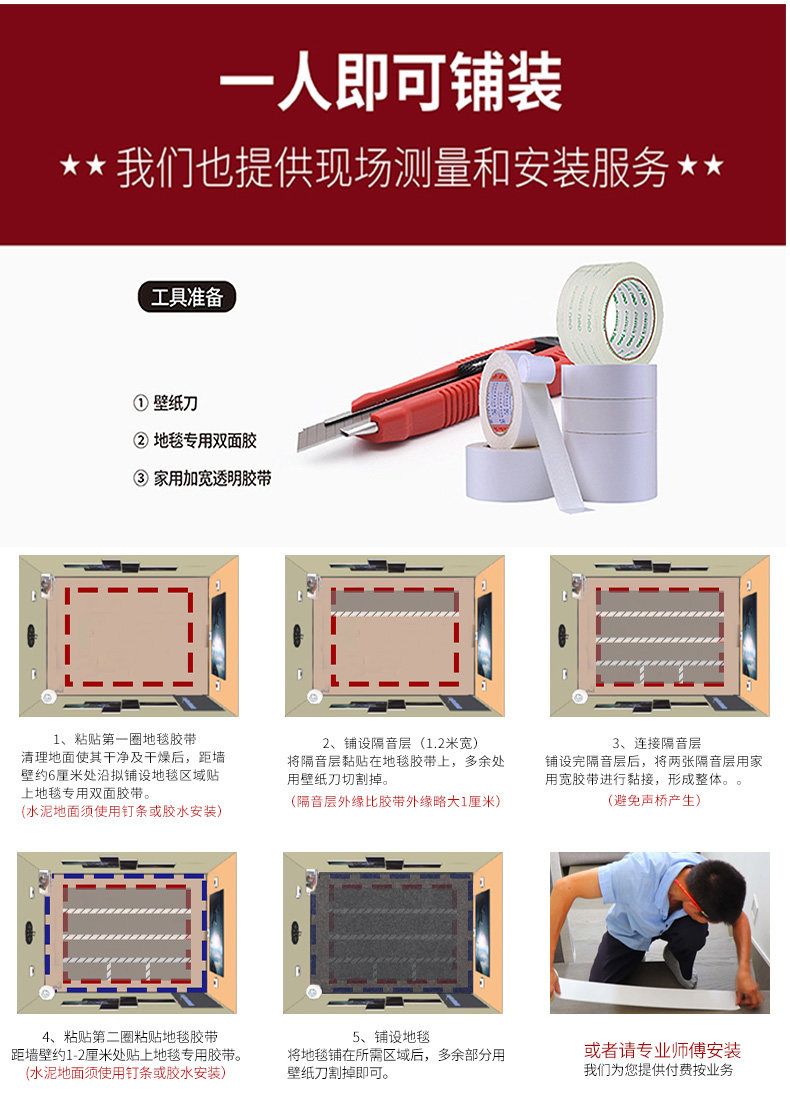 一人即可铺装

★★ 我们也提供现场测量和安装服务 ★★

工具准备

① 壁纸刀

② 地毯专用双面胶

③ 家用加宽透明胶带

1、粘贴第一圈地毯胶带
清理地面使其干净及干燥后，距墙壁约6厘米处沿拟铺设地毯区域贴上地毯专用双面胶带。
(水泥地面须使用钉条或胶水安装)

2、铺设隔音层（1.2米宽）
将隔音层黏贴在地毯胶带上，多余处用壁纸刀切割掉。
(隔音层外缘比胶带外缘略大1厘米)

3、连接隔音层
铺设完隔音层后，将两张隔音层用家用宽胶带进行黏接，形成整体。。
(避免声桥产生)

4、粘贴第二圈粘贴地毯胶带
距墙壁约1-2厘米处贴上地毯专用胶带。
(水泥地面须使用钉条或胶水安装)

5、铺设地毯
将地毯铺在所需区域后，多余部分用壁纸刀割掉即可。

或者请专业师傅安装
我们为您提供付费按业务