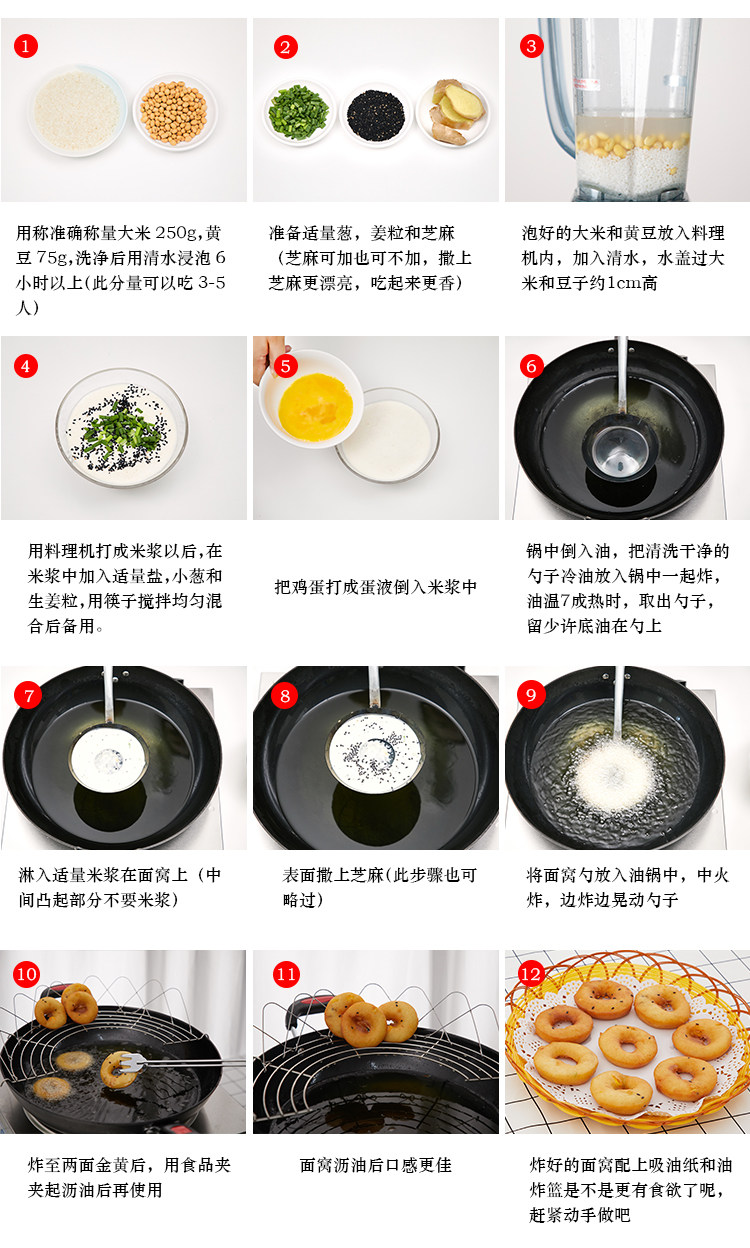 1

用称准确称量大米 250g,黄豆 75g,洗净后用清水浸泡 6 小时以上(此分量可以吃 3-5 人)

2

准备适量葱，姜粒和芝麻（芝麻可加也可不加，撒上芝麻更漂亮，吃起来更香）

3

泡好的大米和黄豆放入料理机内，加入清水，水盖过大米和豆子约1cm高

4

用料理机打成米浆以后,在米浆中加入适量盐,小葱和生姜粒,用筷子搅拌均匀混合后备用。

5

把鸡蛋打成蛋液倒入米浆中

6

锅中倒入油，把清洗干净的勺子冷油放入锅中一起炸，油温7成热时，取出勺子，留少许底油在勺上

7

淋入适量米浆在面窝上（中间凸起部分不要米浆）

8

表面撒上芝麻(此步骤也可略过)

9

将面窝勺放入油锅中，中火炸，边炸边晃动勺子

10

炸至两面金黄后，用食品夹夹起沥油后再使用

11

面窝沥油后口感更佳

12

炸好的面窝配上吸油纸和油炸篮是不是更有食欲了呢，赶紧动手做吧