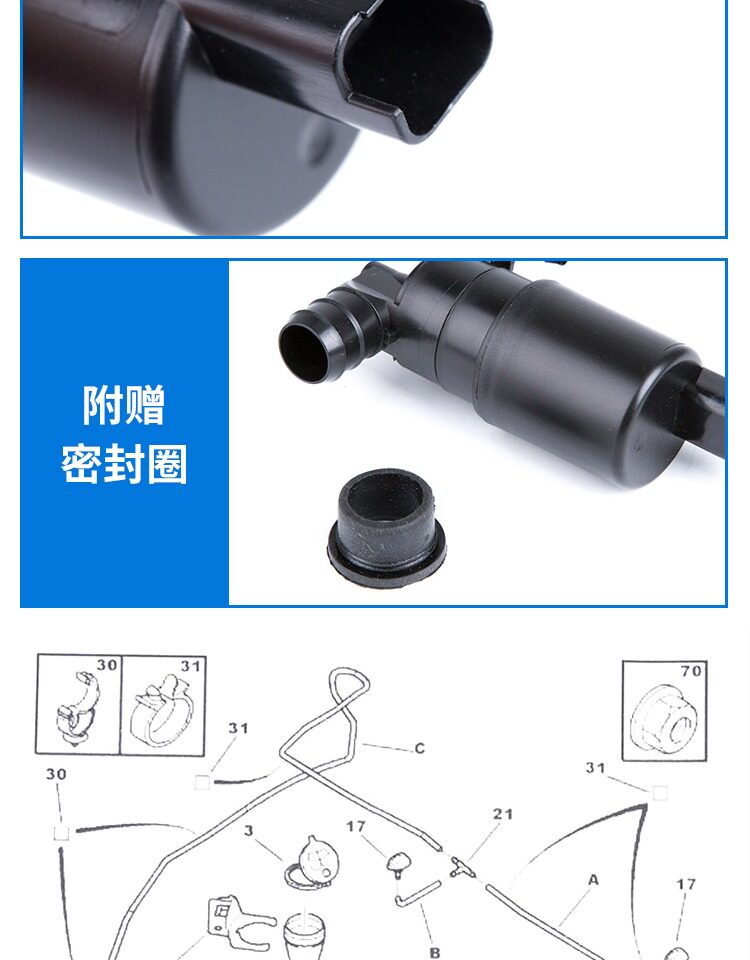 附赠
密封圈

30
31
70
31
C
30
31
3
17
21
A
17
B