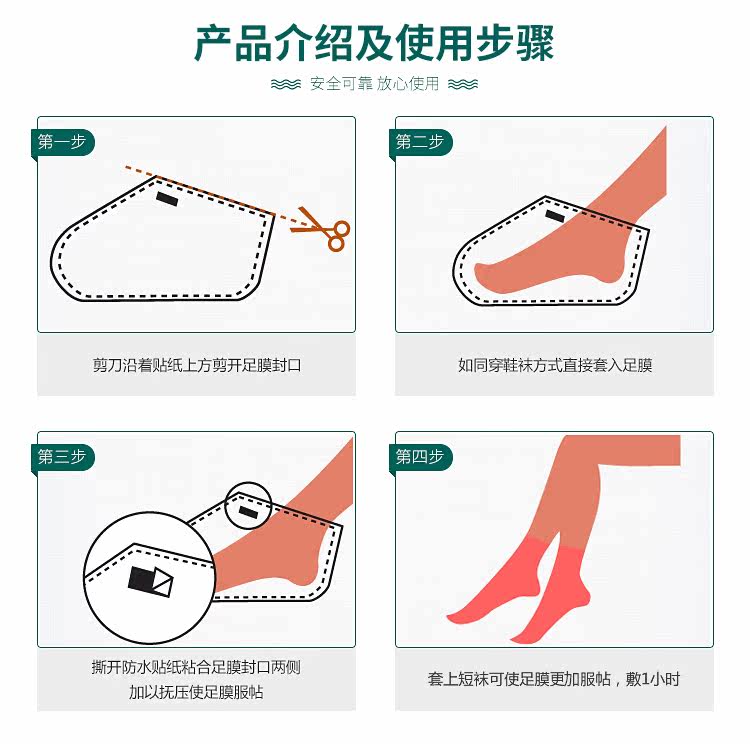 产品介绍及使用步骤

安全可靠 放心使用

第一步

剪刀沿着贴纸上方剪开足膜封口

第二步

如同穿鞋袜方式直接套入足膜

第三步

撕开防水贴纸粘合足膜封口两侧
加以抚压使足膜服帖

第四步

套上短袜可使足膜更加服帖，敷1小时