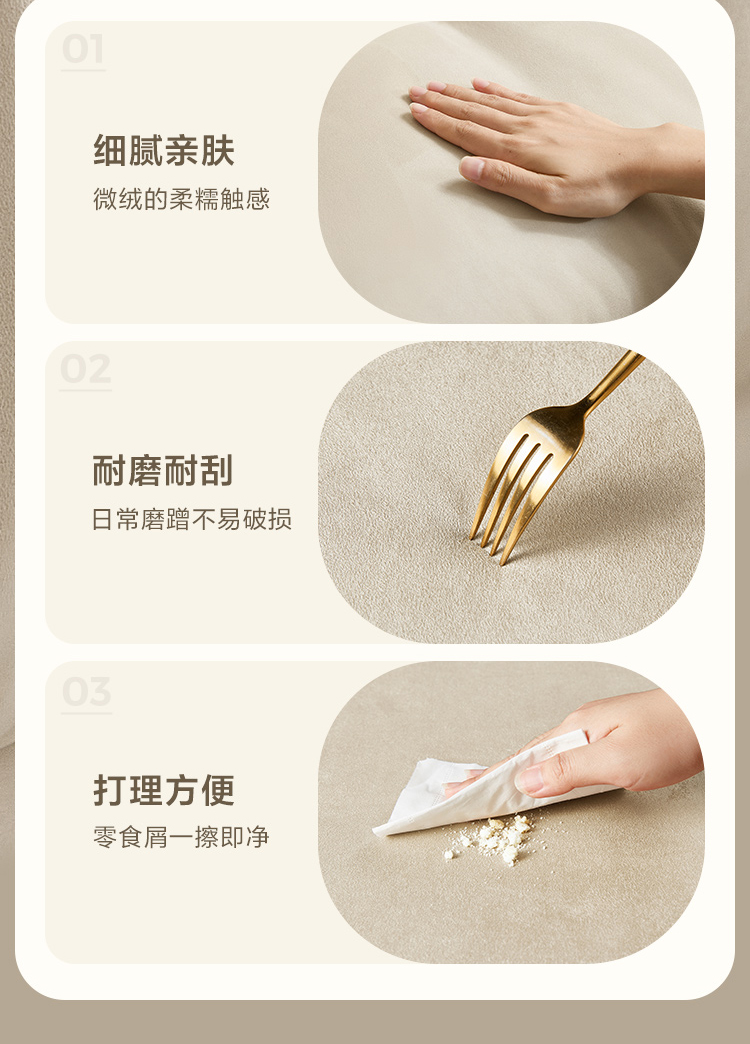 01

细腻亲肤

微绒的柔糯触感

02

耐磨耐刮

日常磨蹭不易破损

03

打理方便

零食屑一擦即净