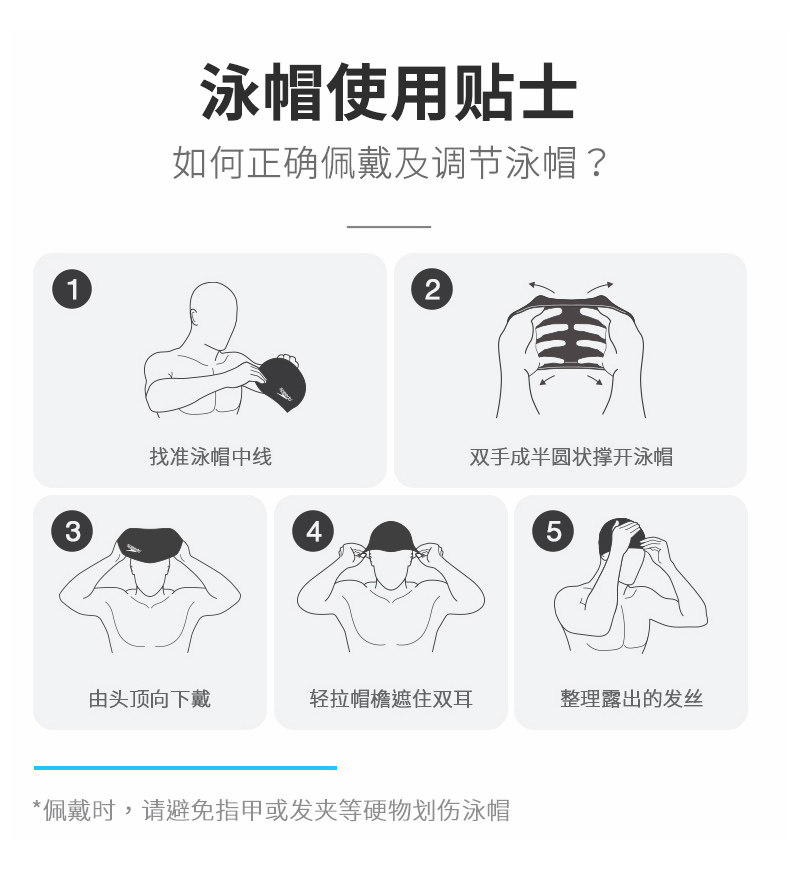 泳帽使用贴士
如何正确佩戴及调节泳帽？

1
找准泳帽中线

2
双手成半圆状撑开泳帽

3
由头顶向下戴

4
轻拉帽檐遮住双耳

5
整理露出的发丝

*佩戴时，请避免指甲或发夹等硬物划伤泳帽