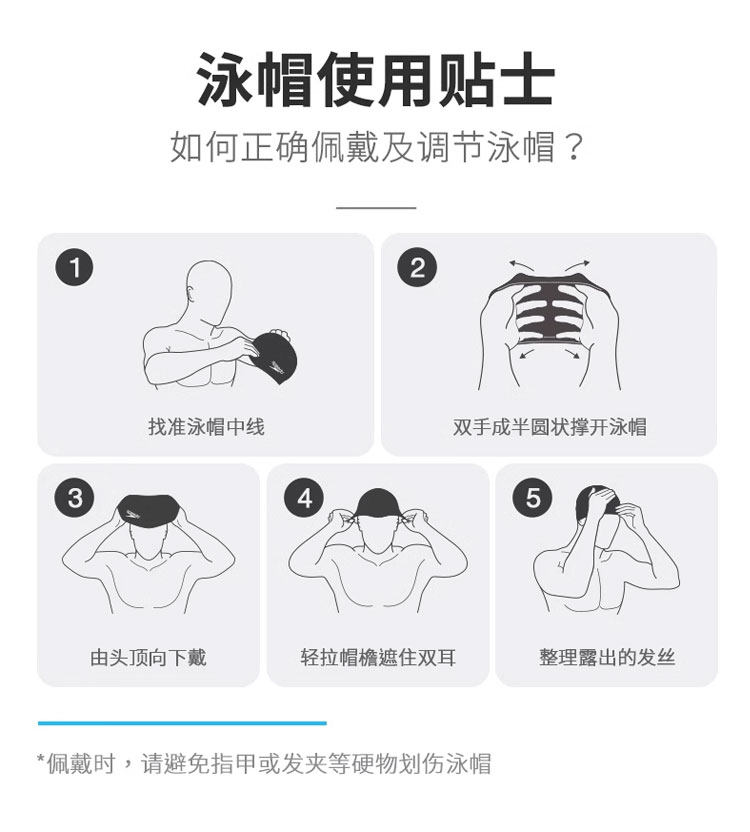 泳帽使用贴士

如何正确佩戴及调节泳帽？

1
找准泳帽中线

2
双手成半圆状撑开泳帽

3
由头顶向下戴

4
轻拉帽檐遮住双耳

5
整理露出的发丝

*佩戴时，请避免指甲或发夹等硬物划伤泳帽