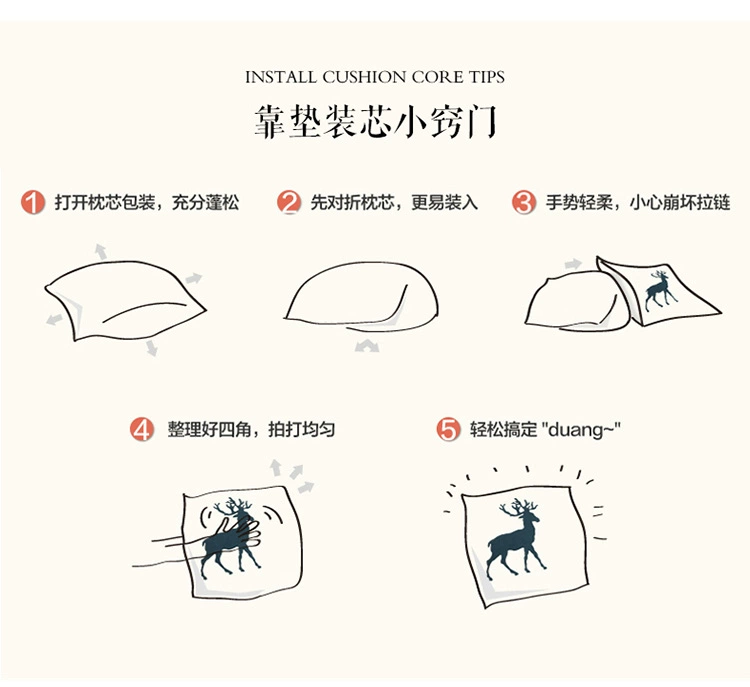 INSTALL CUSHION CORE TIPS

靠垫装芯小窍门

1 打开枕芯包装，充分蓬松

2 先对折枕芯，更易装入

3 手势轻柔，小心崩坏拉链

4 整理好四角，拍打均匀

5 轻松搞定 "duang~"