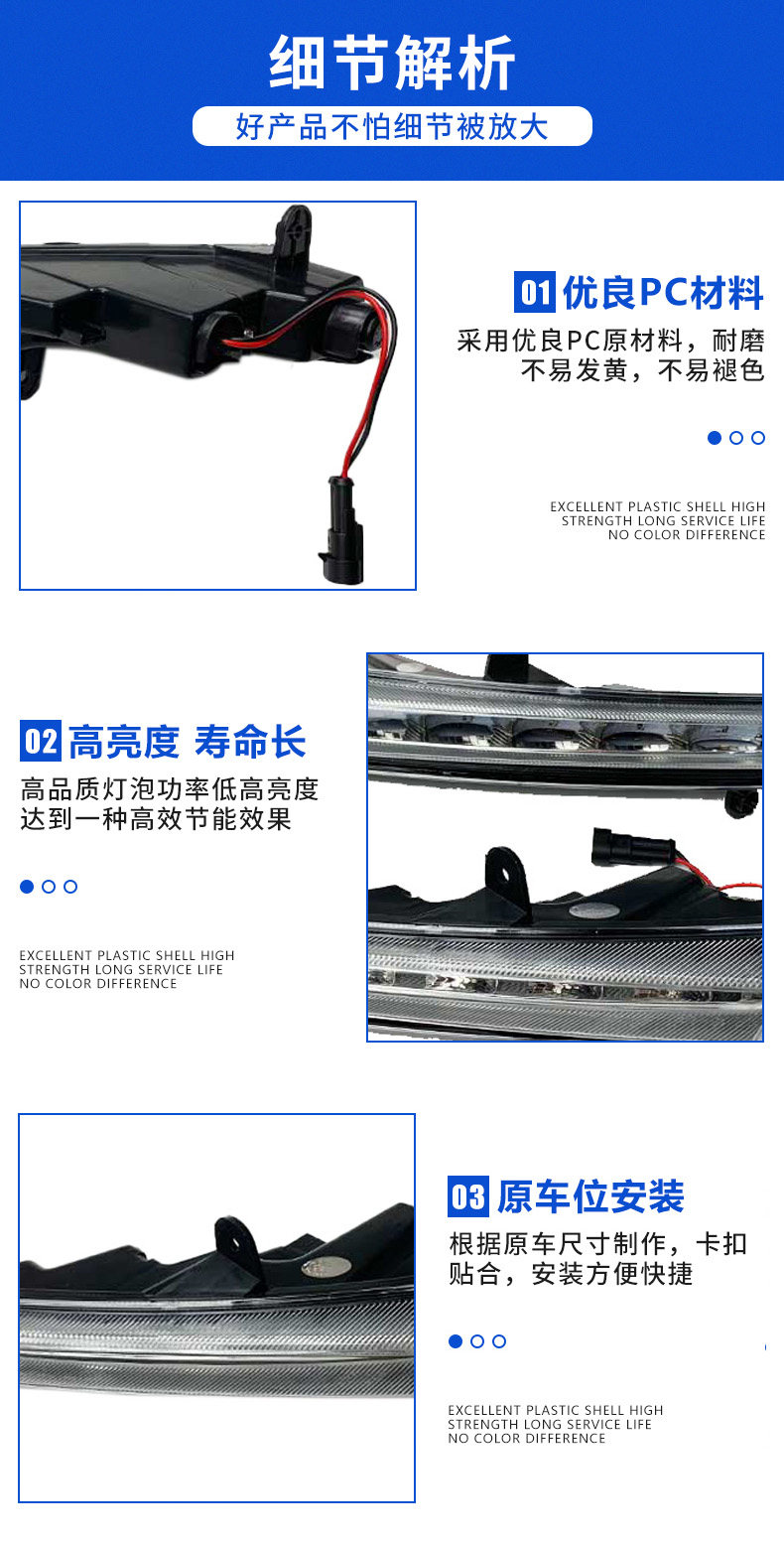 细节解析

好产品不怕细节被放大

01 优良PC材料

采用优良PC原材料，耐磨不易发黄，不易褪色

EXCELLENT PLASTIC SHELL HIGH STRENGTH LONG SERVICE LIFE NO COLOR DIFFERENCE

02 高亮度 寿命长

高品质灯泡功率低高亮度达到一种高效节能效果

EXCELLENT PLASTIC SHELL HIGH STRENGTH LONG SERVICE LIFE NO COLOR DIFFERENCE

03 原车位安装

根据原车尺寸制作，卡扣贴合，安装方便快捷

EXCELLENT PLASTIC SHELL HIGH STRENGTH LONG SERVICE LIFE NO COLOR DIFFERENCE