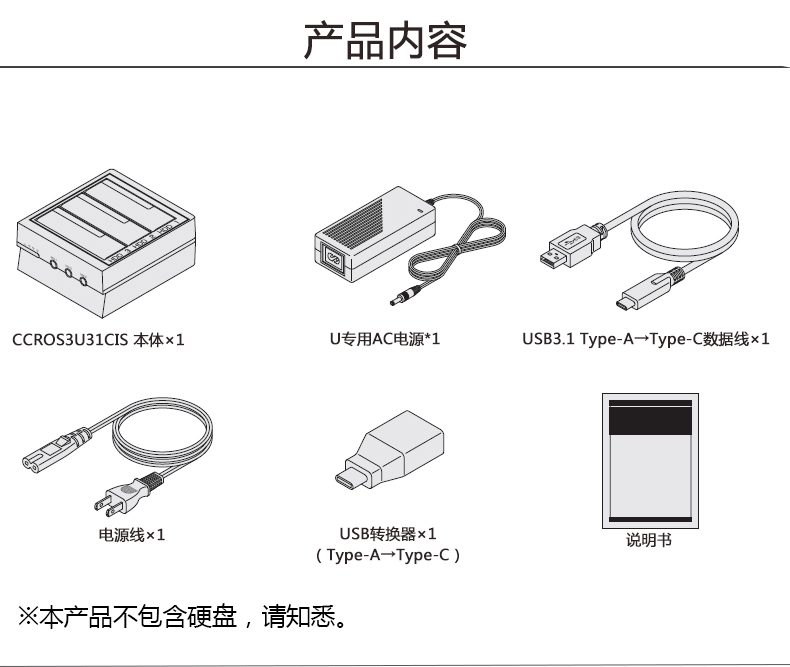 产品内容

CCROS3U31CIS 本体×1

U专用AC电源*1

USB3.1 Type-A→Type-C数据线×1

电源线×1

USB转换器×1
（Type-A→Type-C）

说明书

※本产品不包含硬盘，请知悉。