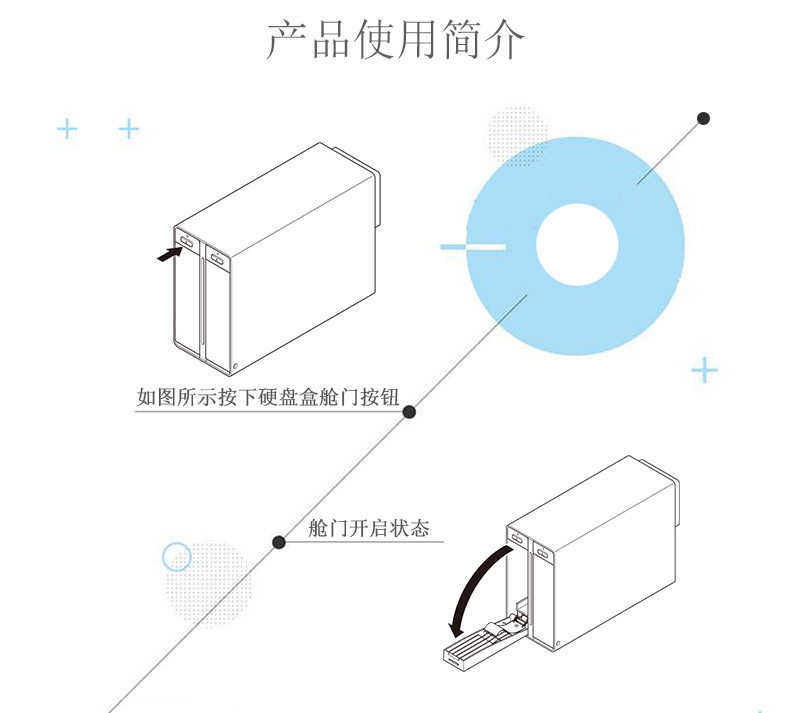 产品使用简介

如图所示按下硬盘盒舱门按钮

舱门开启状态