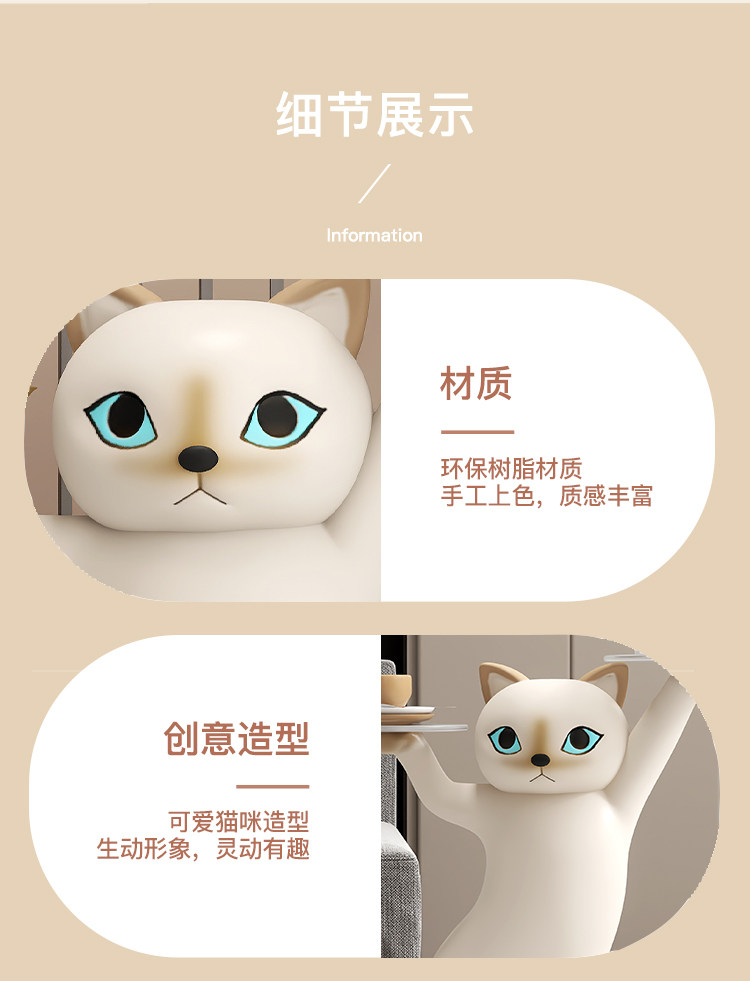 细节展示

Information

材质

环保树脂材质
手工上色，质感丰富

创意造型

可爱猫咪造型
生动形象，灵动有趣