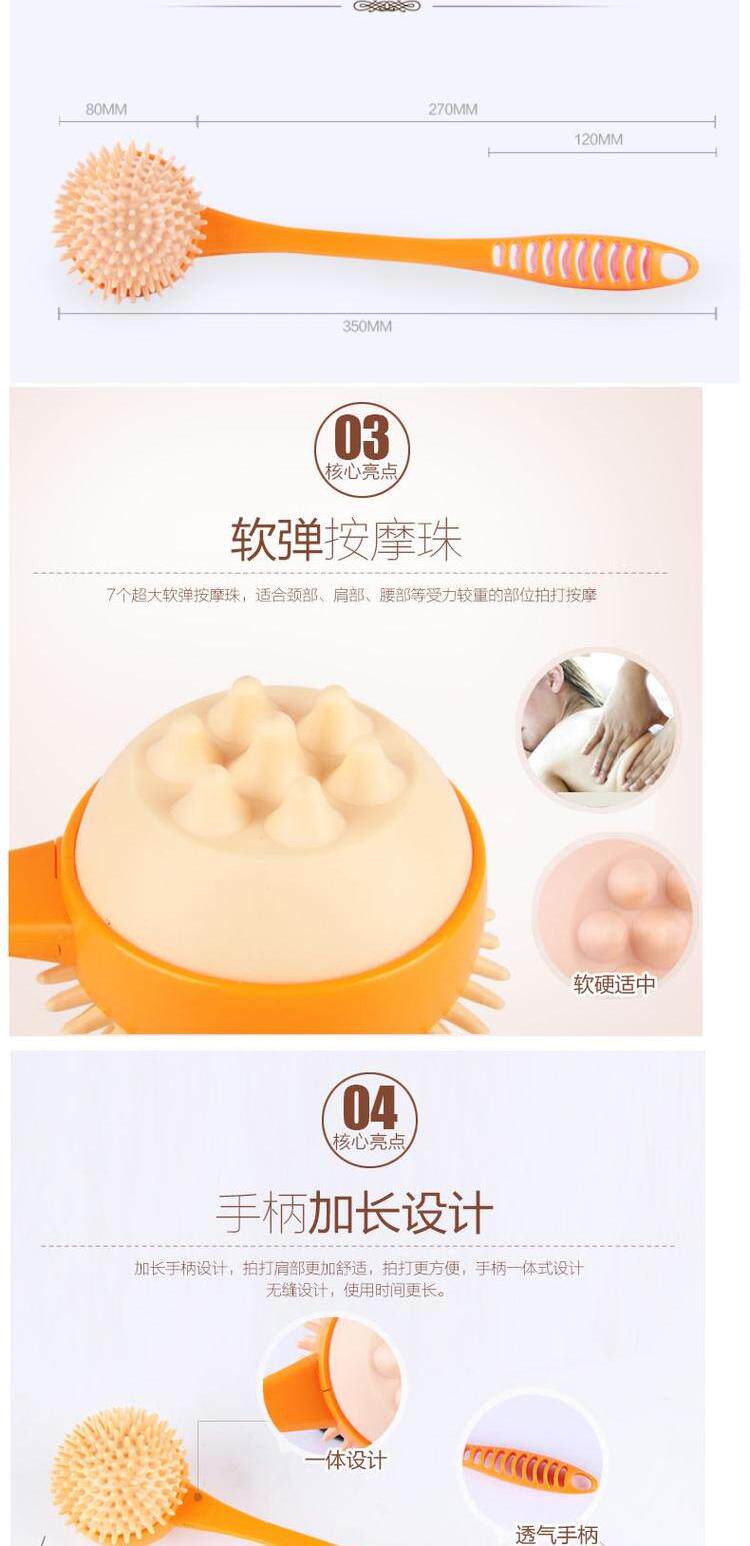 80MM

270MM

120MM

350MM

03
核心亮点

软弹按摩珠

7个超大软弹按摩珠，适合颈部、肩部、腰部等受力较重的部位拍打按摩

软硬适中

04
核心亮点

手柄加长设计

加长手柄设计，拍打肩部更加舒适，拍打更方便，手柄一体式设计
无缝设计，使用时间更长。

一体设计

透气手柄