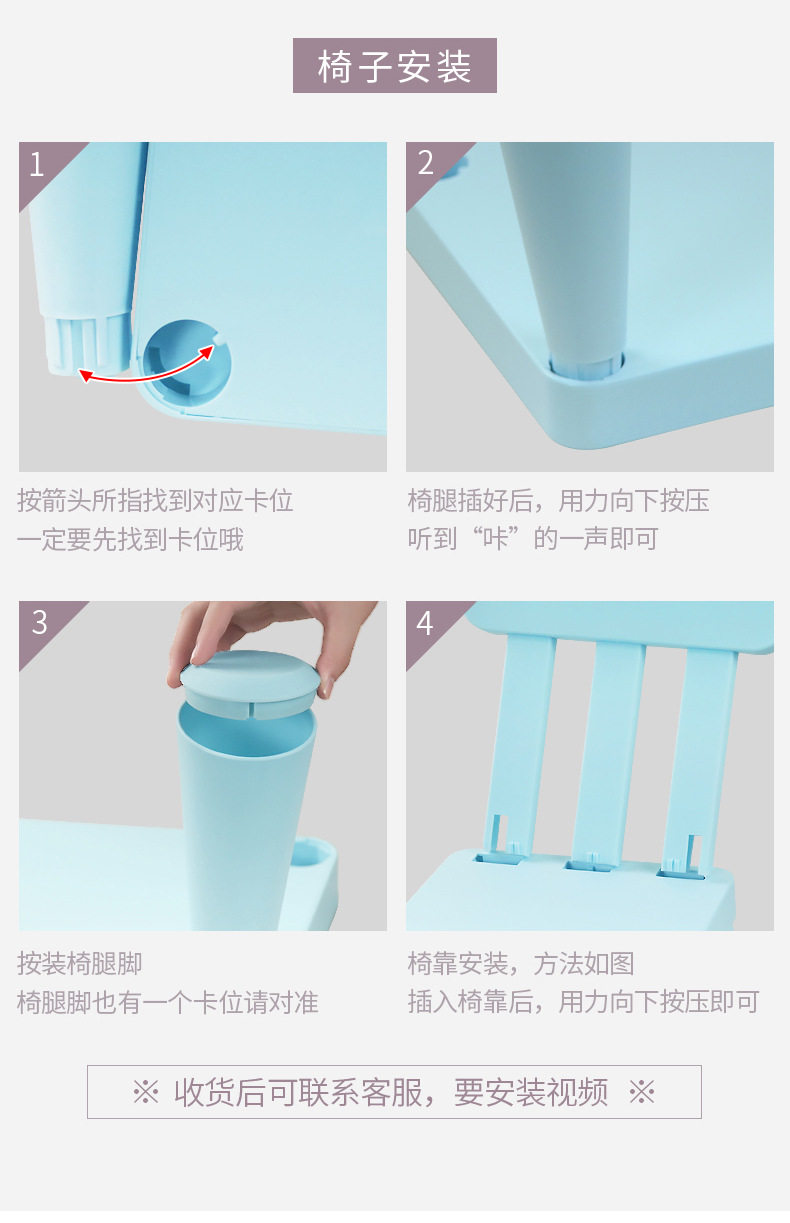 椅子安装

1

按箭头所指找到对应卡位
一定要先找到卡位哦

2

椅腿插好后，用力向下按压
听到“咔”的一声即可

3

按装椅腿脚
椅腿脚也有一个卡位请对准

4

椅靠安装，方法如图
插入椅靠后，用力向下按压即可

※ 收货后可联系客服，要安装视频 ※