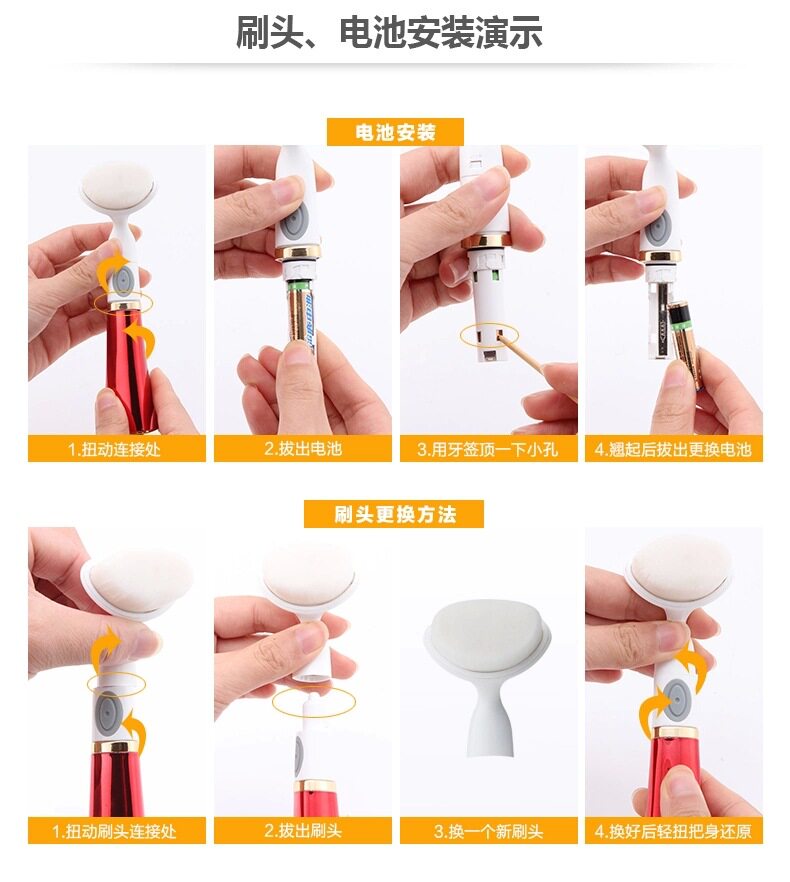 刷头、电池安装演示

电池安装

1.扭动连接处

2.拔出电池

3.用牙签顶一下小孔

4.翘起后拔出更换电池

刷头更换方法

1.扭动刷头连接处

2.拔出刷头

3.换一个新刷头

4.换好后轻扭把身还原