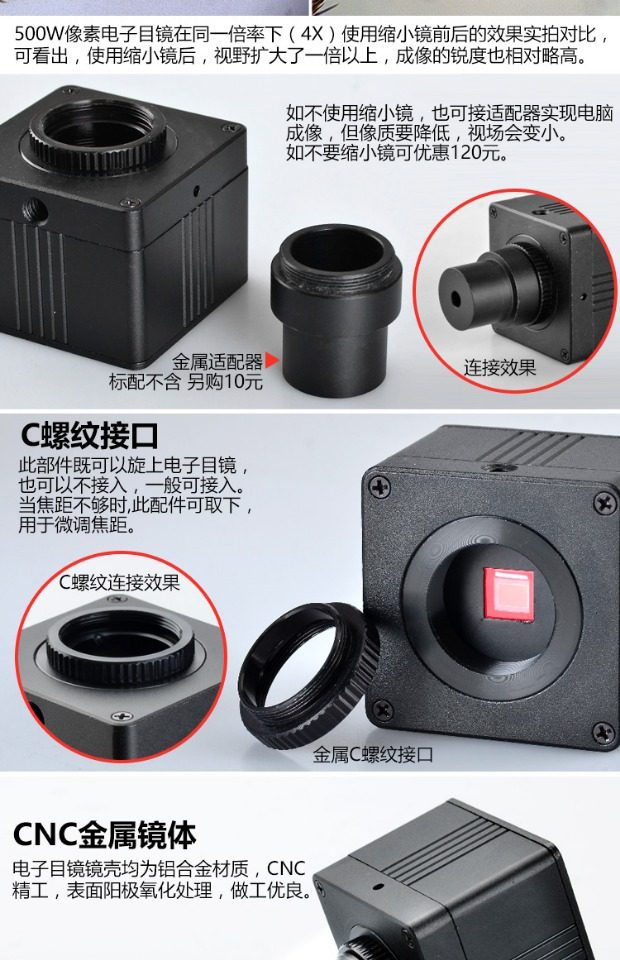 500W像素电子目镜在同一倍率下（4X）使用缩小镜前后的效果实拍对比，可看出，使用缩小镜后，视野扩大了一倍以上，成像的锐度也相对略高。

如不使用缩小镜，也可接适配器实现电脑成像，但像质要降低，视场会变小。
如不要缩小镜可优惠120元。

金属适配器
标配不含 另购10元

连接效果

C螺纹接口

此部件既可以旋上电子目镜，也可以不接入，一般可接入。当焦距不够时,此配件可取下，用于微调焦距。

C螺纹连接效果

金属C螺纹接口

CNC金属镜体

电子目镜镜壳均为铝合金材质，CNC精工，表面阳极氧化处理，做工优良。