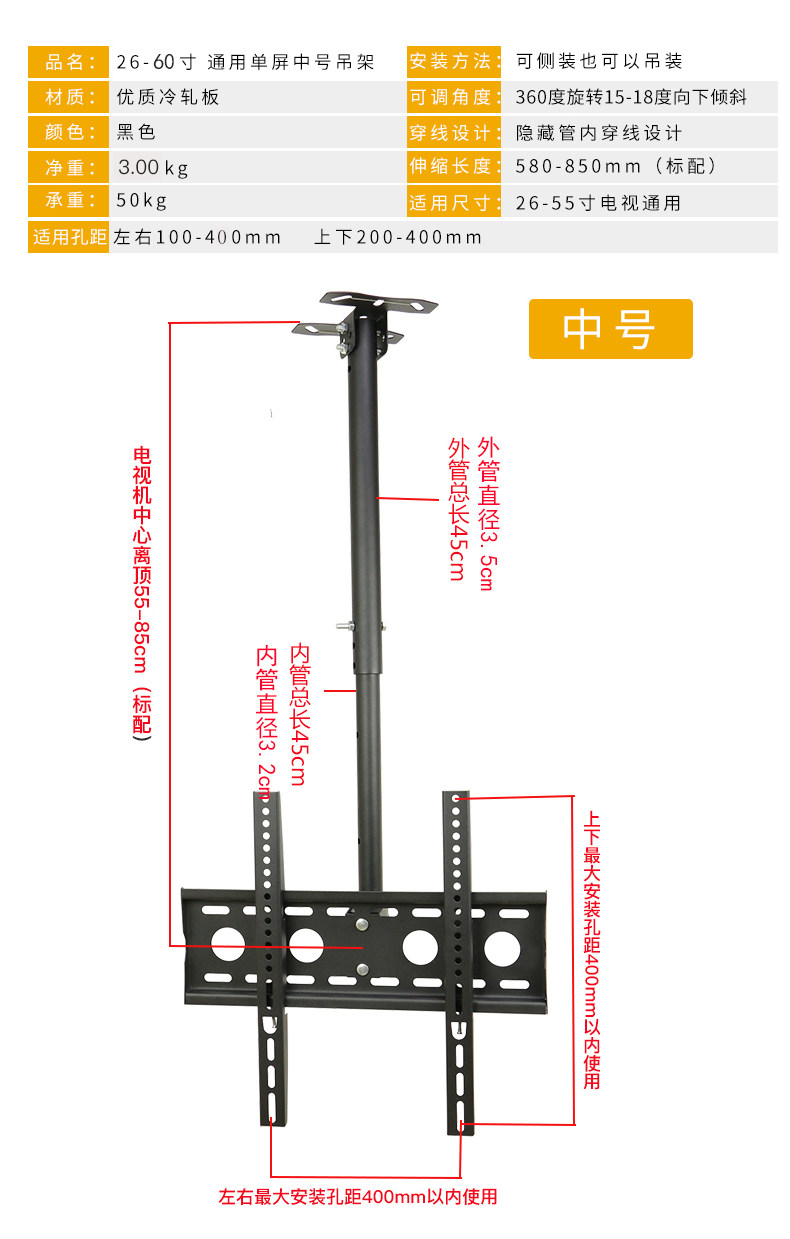 | 品名： | 26-60寸 通用单屏中号吊架 | 安装方法： | 可侧装也可以吊装 |
|---|---|---|---|
| 材质： | 优质冷轧板 | 可调角度： | 360度旋转15-18度向下倾斜 |
| 颜色： | 黑色 | 穿线设计： | 隐藏管内穿线设计 |
| 净重： | 3.00kg | 伸缩长度： | 580-850mm（标配） |
| 承重： | 50kg | 适用尺寸： | 26-55寸电视通用 |
| 适用孔距 | 左右100-400mm 上下200-400mm | | |

中号

电视机中心离顶55-85cm（标配）

外管直径3.5cm
外管总长45cm

内管总长45cm
内管直径3.2cm

上下最大安装孔距400mm以内使用

左右最大安装孔距400mm以内使用