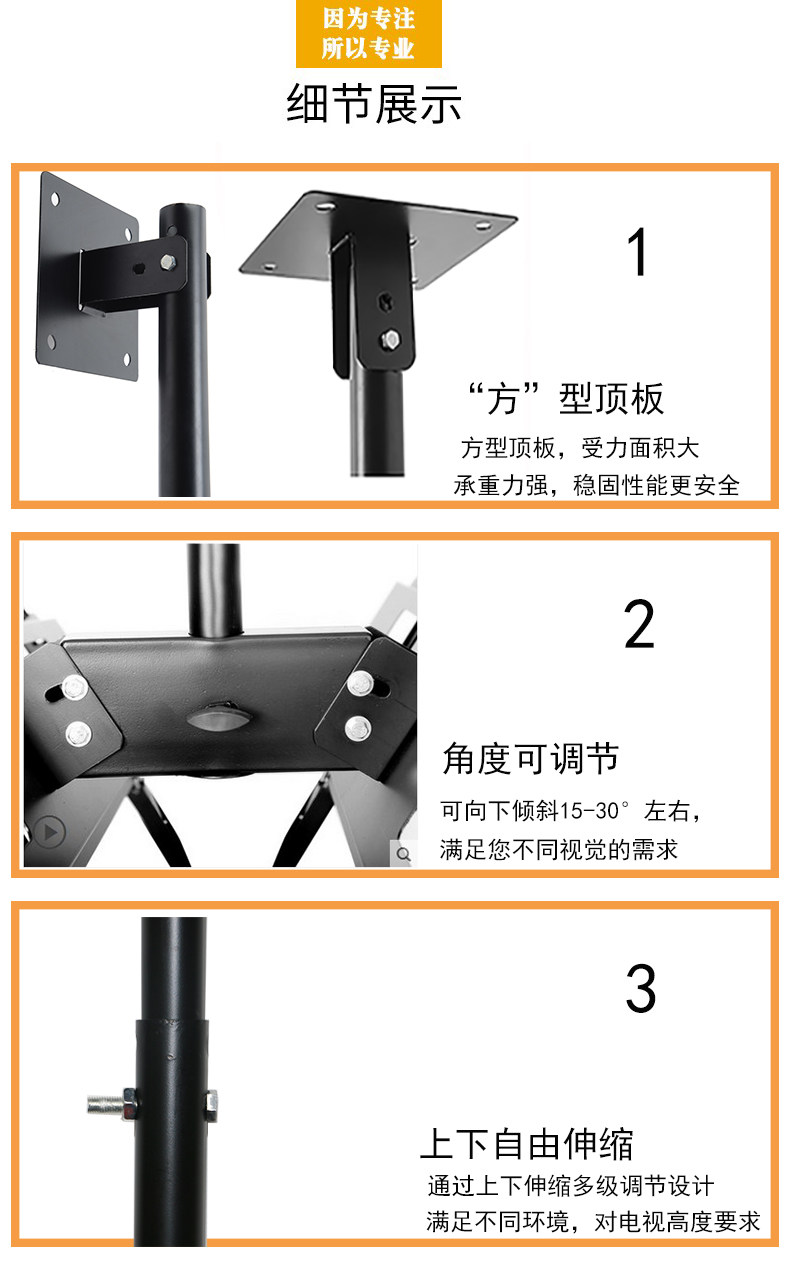 因为专注
所以专业

细节展示

1

“方”型顶板

方型顶板，受力面积大
承重力强，稳固性能更安全

2

角度可调节

可向下倾斜15-30°左右，
满足您不同视觉的需求

3

上下自由伸缩

通过上下伸缩多级调节设计
满足不同环境，对电视高度要求