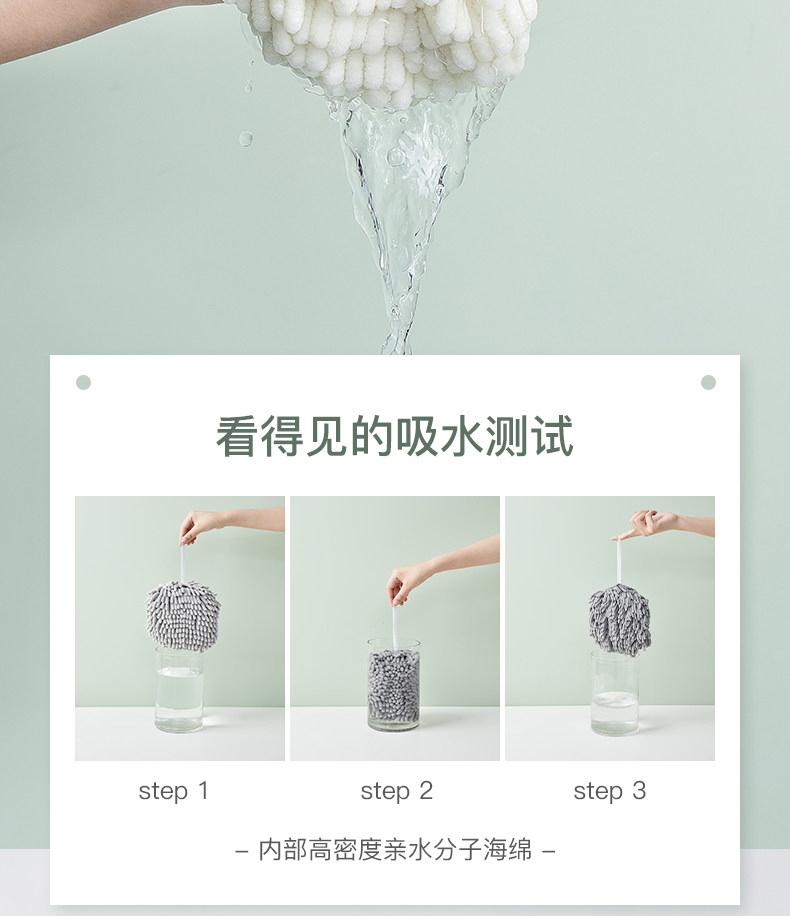 看得见的吸水测试

step 1

step 2

step 3

– 内部高密度亲水分子海绵 –