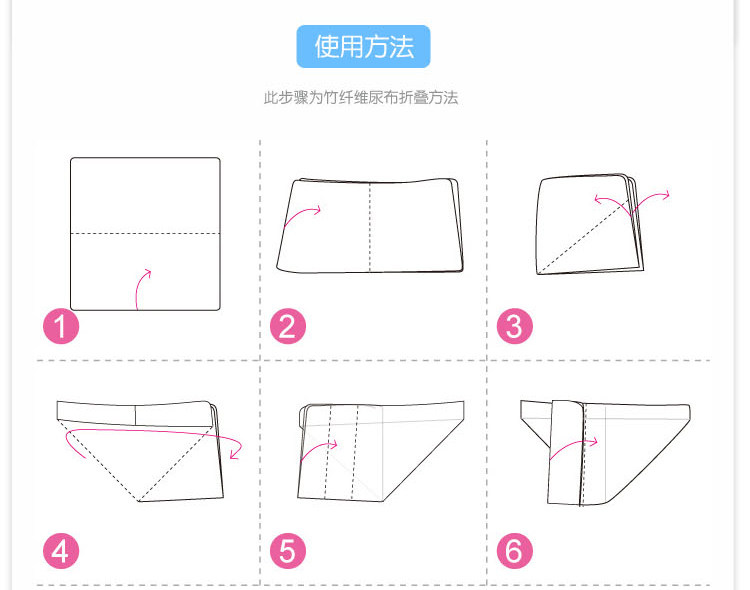 使用方法

此步骤为竹纤维尿布折叠方法

1

2

3

4

5

6