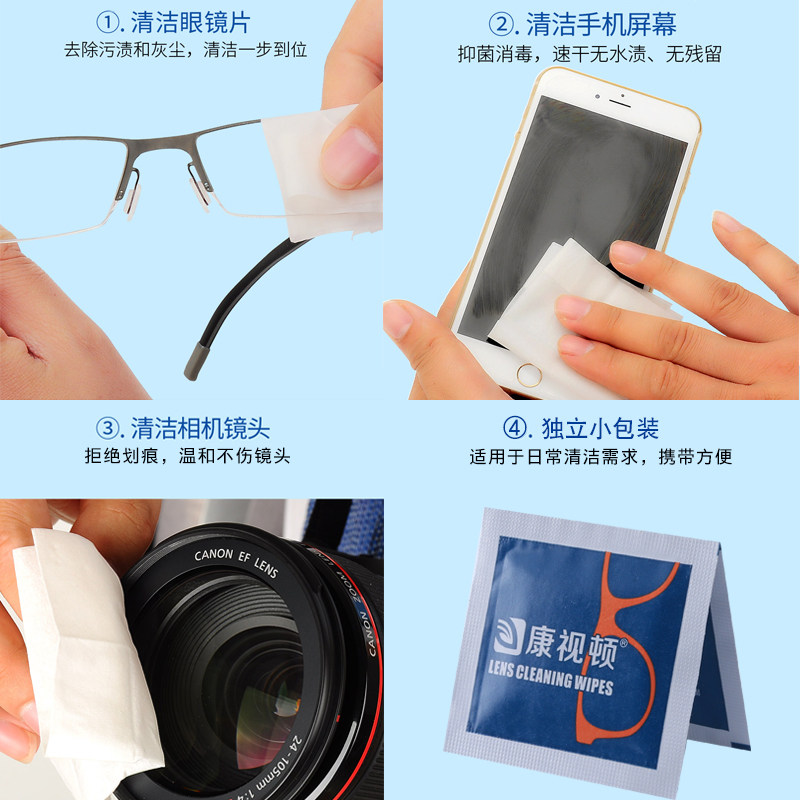 ①. 清洁眼镜片
去除污渍和灰尘，清洁一步到位

②. 清洁手机屏幕
抑菌消毒，速干无水渍、无残留

③. 清洁相机镜头
拒绝划痕，温和不伤镜头

④. 独立小包装
适用于日常清洁需求，携带方便

CANON EF LENS
CANON ZOOM LENS
24-105mm 1:4

康视顿®
LENS CLEANING WIPES