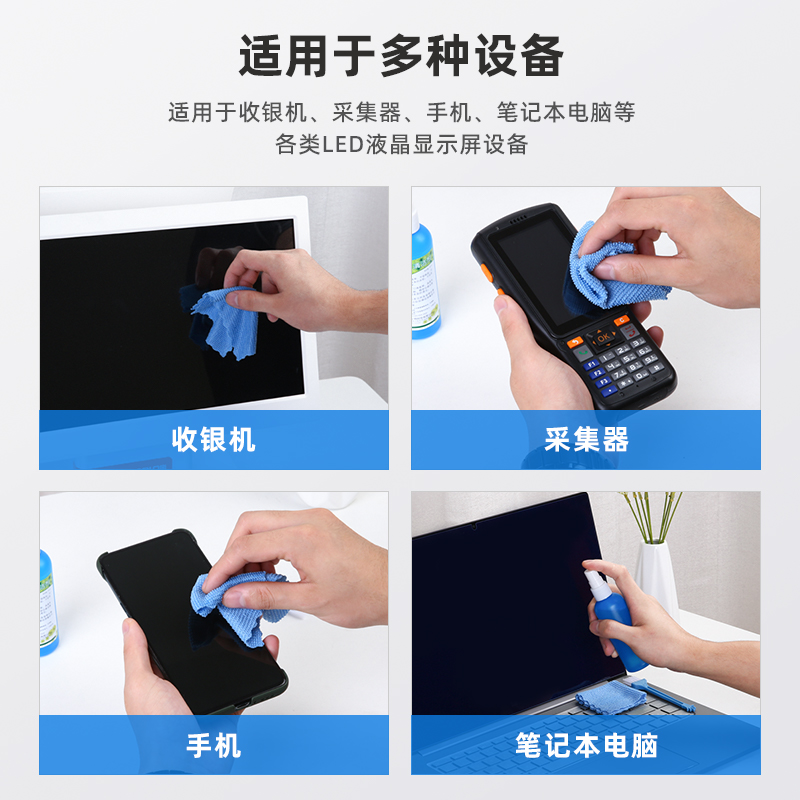 适用于多种设备

适用于收银机、采集器、手机、笔记本电脑等各类LED液晶显示屏设备

收银机

采集器

手机

笔记本电脑