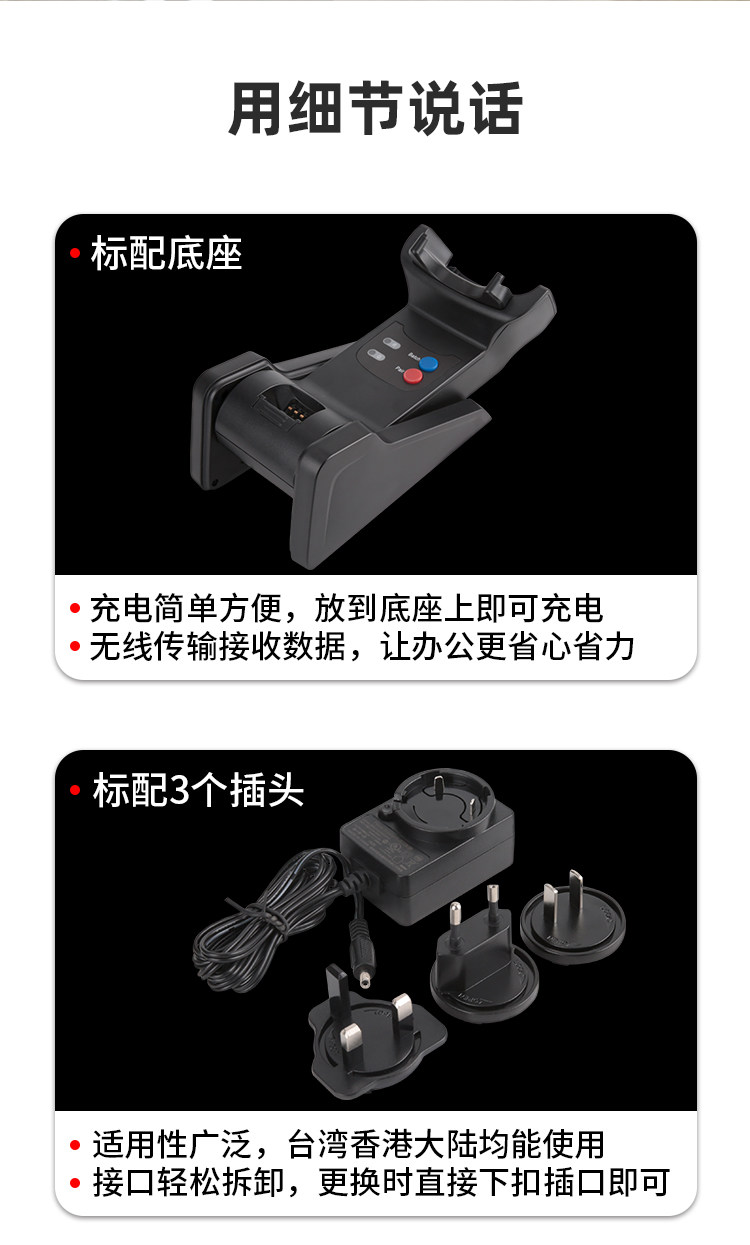 用细节说话

• 标配底座

• 充电简单方便，放到底座上即可充电
• 无线传输接收数据，让办公更省心省力

• 标配3个插头

• 适用性广泛，台湾香港大陆均能使用
• 接口轻松拆卸，更换时直接下扣插口即可