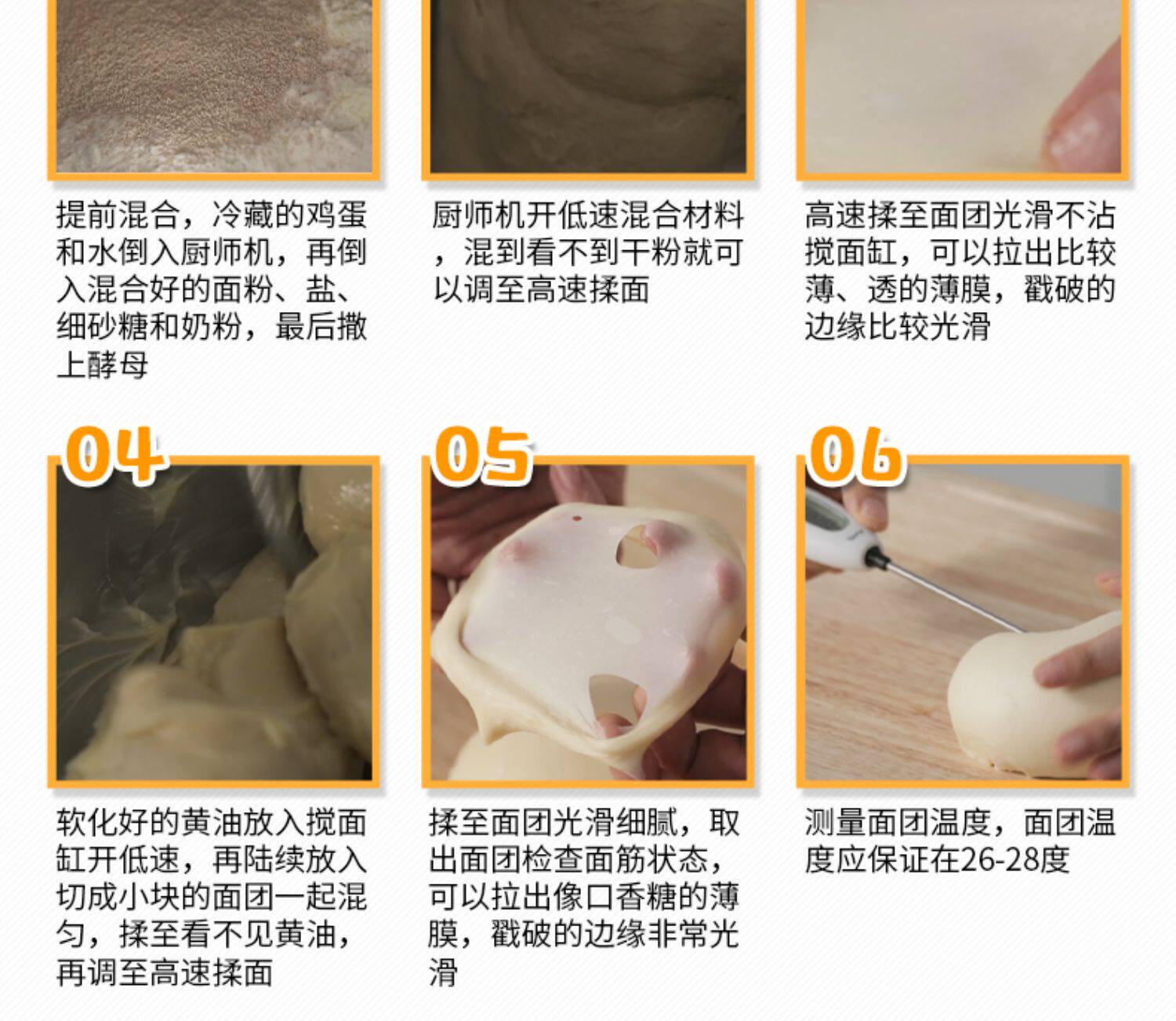 提前混合，冷藏的鸡蛋和水倒入厨师机，再倒入混合好的面粉、盐、细砂糖和奶粉，最后撒上酵母

厨师机开低速混合材料，混到看不到干粉就可以调至高速揉面

高速揉至面团光滑不沾搅面缸，可以拉出比较薄、透的薄膜，戳破的边缘比较光滑

04

软化好的黄油放入搅面缸开低速，再陆续放入切成小块的面团一起混匀，揉至看不见黄油，再调至高速揉面

05

揉至面团光滑细腻，取出面团检查面筋状态，可以拉出像口香糖的薄膜，戳破的边缘非常光滑

06

测量面团温度，面团温度应保证在26-28度