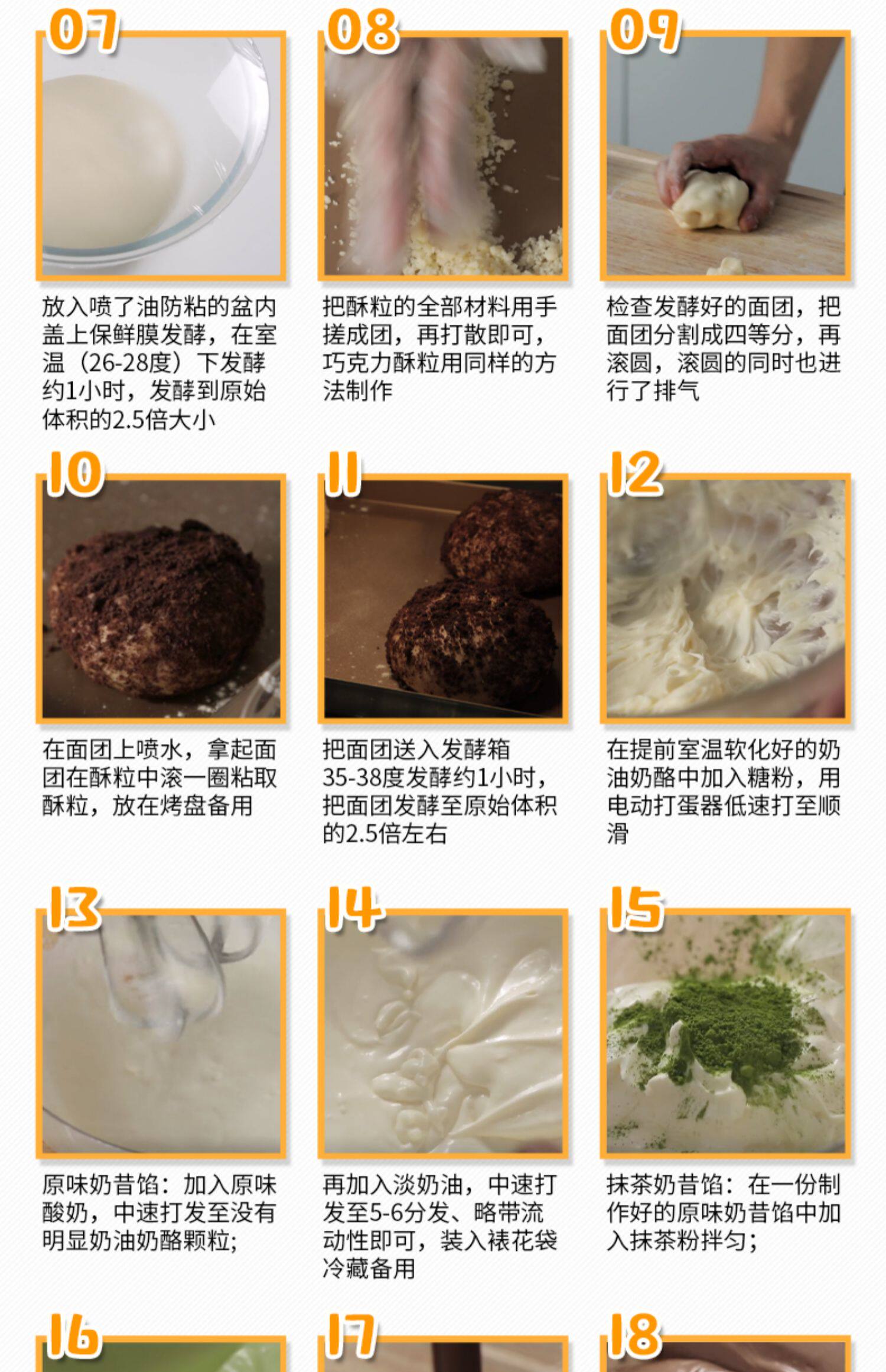 07

放入喷了油防粘的盆内盖上保鲜膜发酵，在室温（26-28度）下发酵约1小时，发酵到原始体积的2.5倍大小

08

把酥粒的全部材料用手搓成团，再打散即可，巧克力酥粒用同样的方法制作

09

检查发酵好的面团，把面团分割成四等分，再滚圆，滚圆的同时也进行了排气

10

在面团上喷水，拿起面团在酥粒中滚一圈粘取酥粒，放在烤盘备用

11

把面团送入发酵箱35-38度发酵约1小时，把面团发酵至原始体积的2.5倍左右

12

在提前室温软化好的奶油奶酪中加入糖粉，用电动打蛋器低速打至顺滑

13

原味奶昔馅：加入原味酸奶，中速打发至没有明显奶油奶酪颗粒；

14

再加入淡奶油，中速打发至5-6分发、略带流动性即可，装入裱花袋冷藏备用

15

抹茶奶昔馅：在一份制作好的原味奶昔馅中加入抹茶粉拌匀；

16

17

18