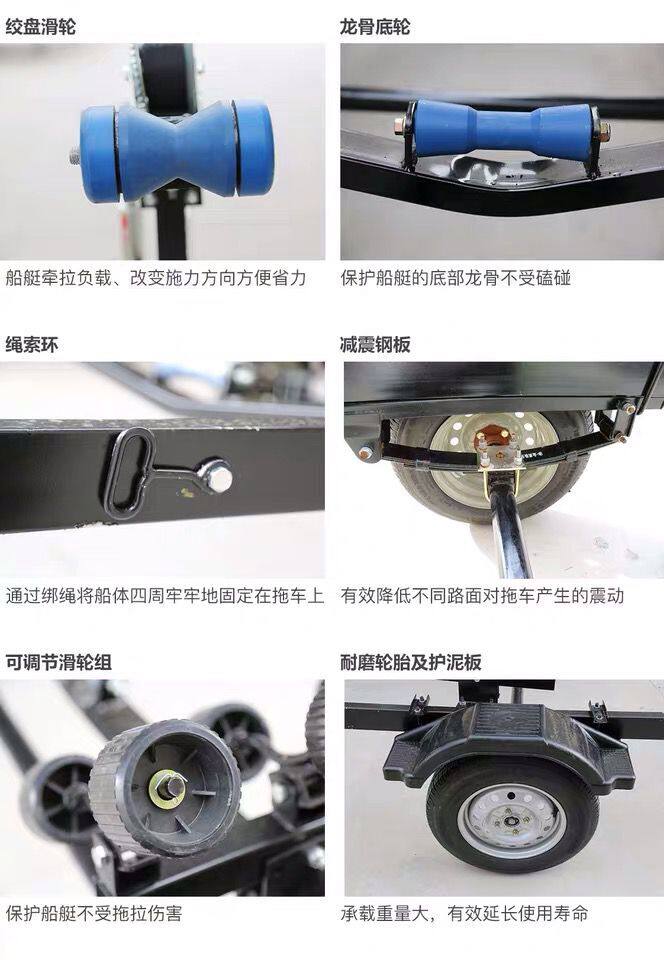 绞盘滑轮

船艇牵拉负载、改变施力方向方便省力

龙骨底轮

保护船艇的底部龙骨不受磕碰

绳索环

通过绑绳将船体四周牢牢地固定在拖车上

减震钢板

有效降低不同路面对拖车产生的震动

可调节滑轮组

保护船艇不受拖拉伤害

耐磨轮胎及护泥板

承载重量大，有效延长使用寿命