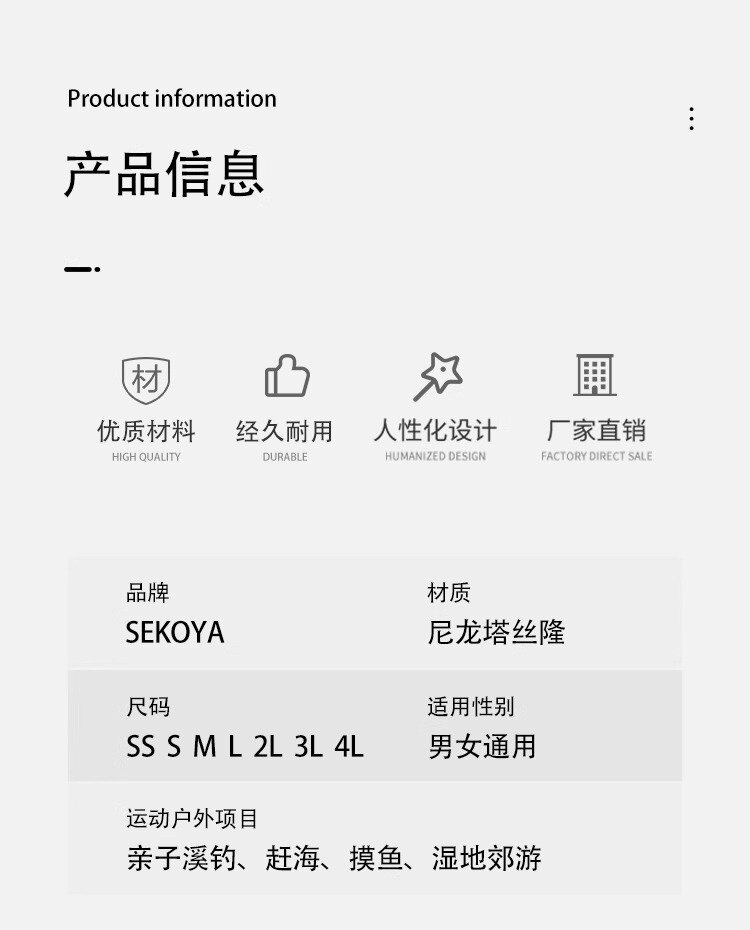 Product information

产品信息

材

优质材料
HIGH QUALITY

经久耐用
DURABLE

人性化设计
HUMANIZED DESIGN

厂家直销
FACTORY DIRECT SALE

品牌
SEKOYA

材质
尼龙塔丝隆

尺码
SS S M L 2L 3L 4L

适用性别
男女通用

运动户外项目
亲子溪钓、赶海、摸鱼、湿地郊游