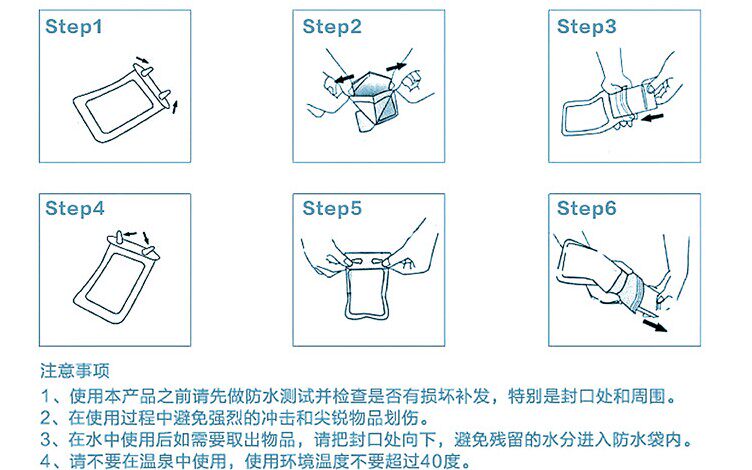 Step1

Step2

Step3

Step4

Step5

Step6

注意事项

1、使用本产品之前请先做防水测试并检查是否有损坏补发，特别是封口处和周围。

2、在使用过程中避免强烈的冲击和尖锐物品划伤。

3、在水中使用后如需要取出物品，请把封口处向下，避免残留的水分进入防水袋内。

4、请不要在温泉中使用，使用环境温度不要超过40度。