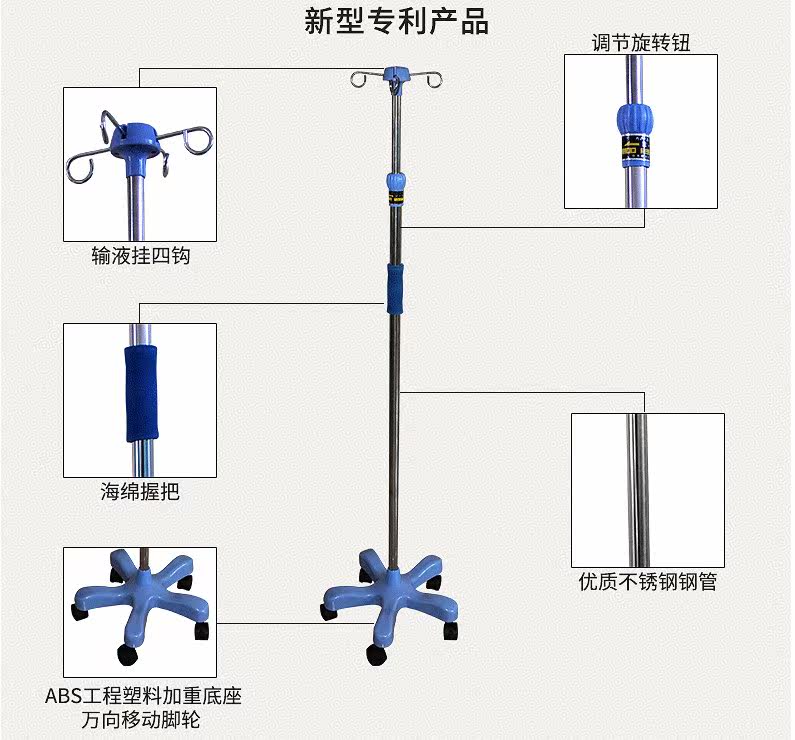 新型专利产品

调节旋转钮

输液挂四钩

海绵握把

优质不锈钢钢管

ABS工程塑料加重底座
万向移动脚轮