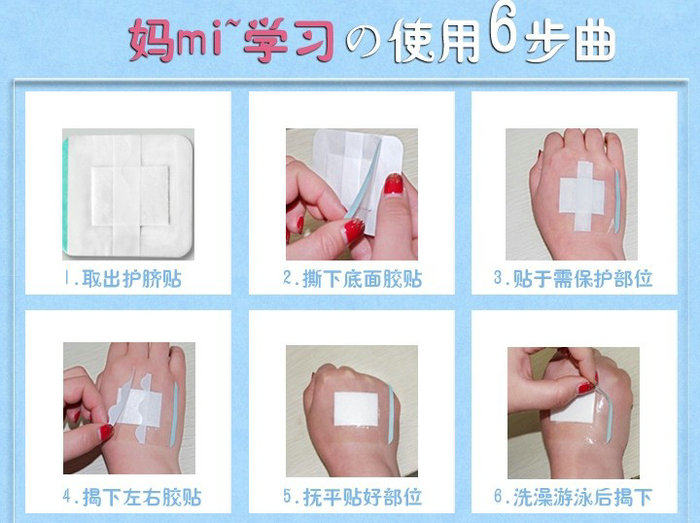 妈mi~学习の使用6步曲

1.取出护脐贴

2.撕下底面胶贴

3.贴于需保护部位

4.揭下左右胶贴

5.抚平贴好部位

6.洗澡游泳后揭下