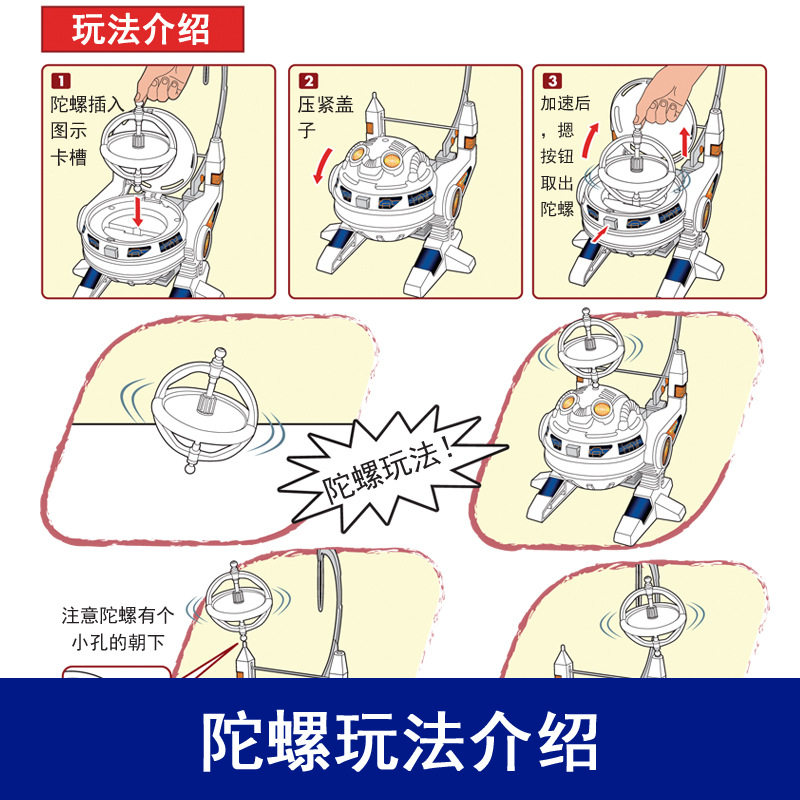 玩法介绍

1
陀螺插入图示卡槽

2
压紧盖子

3
加速后，摁按钮取出陀螺

陀螺玩法！

注意陀螺有个小孔的朝下

陀螺玩法介绍